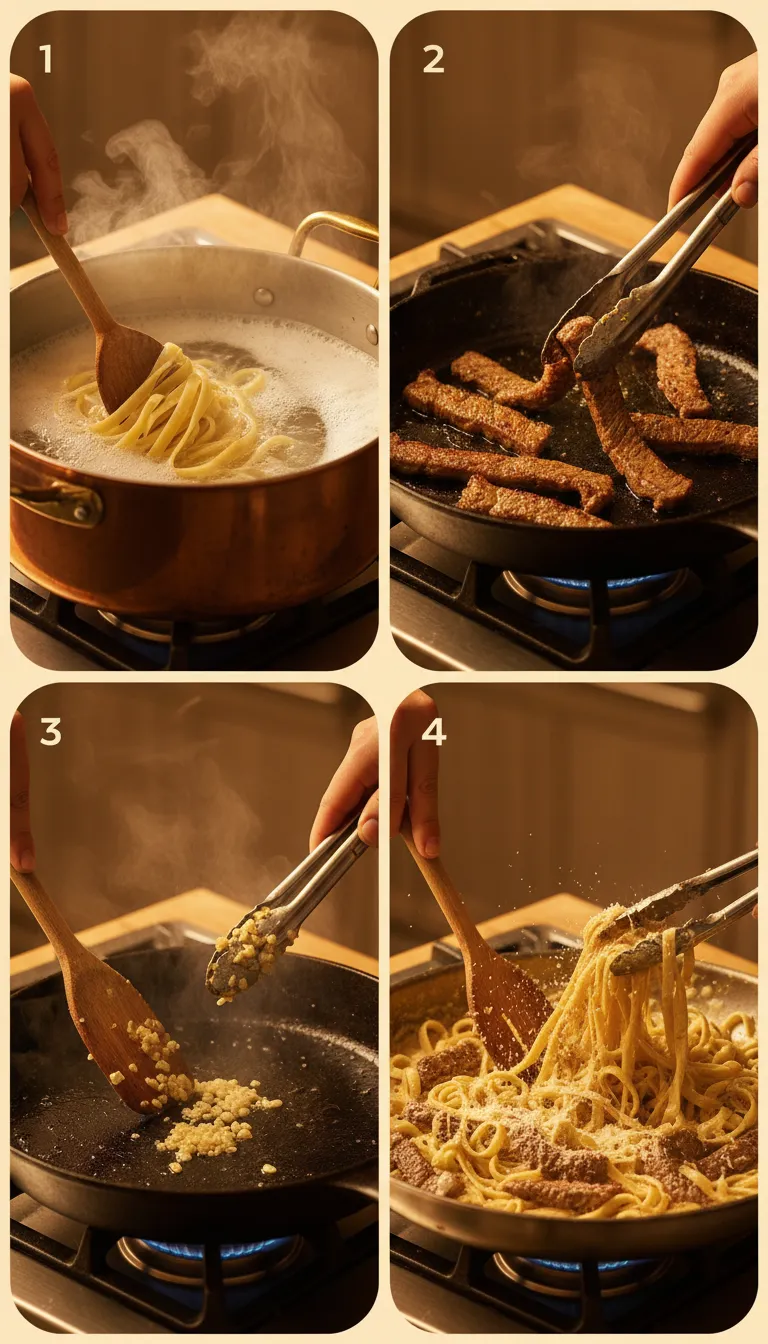 1

2

3

4