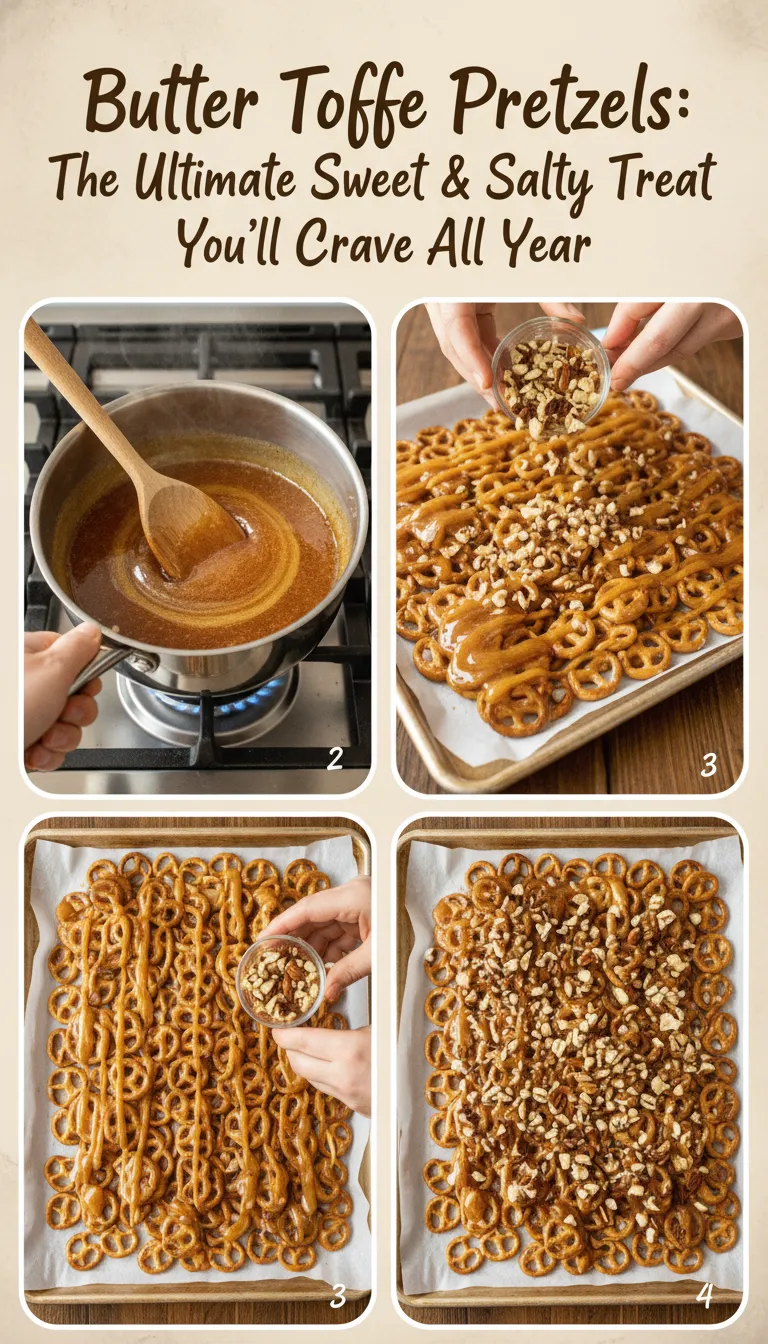 Butter Toffe Pretzels:
The Ultimate Sweet & Salty Treat
You'll Crave All Year

2

3

3

4