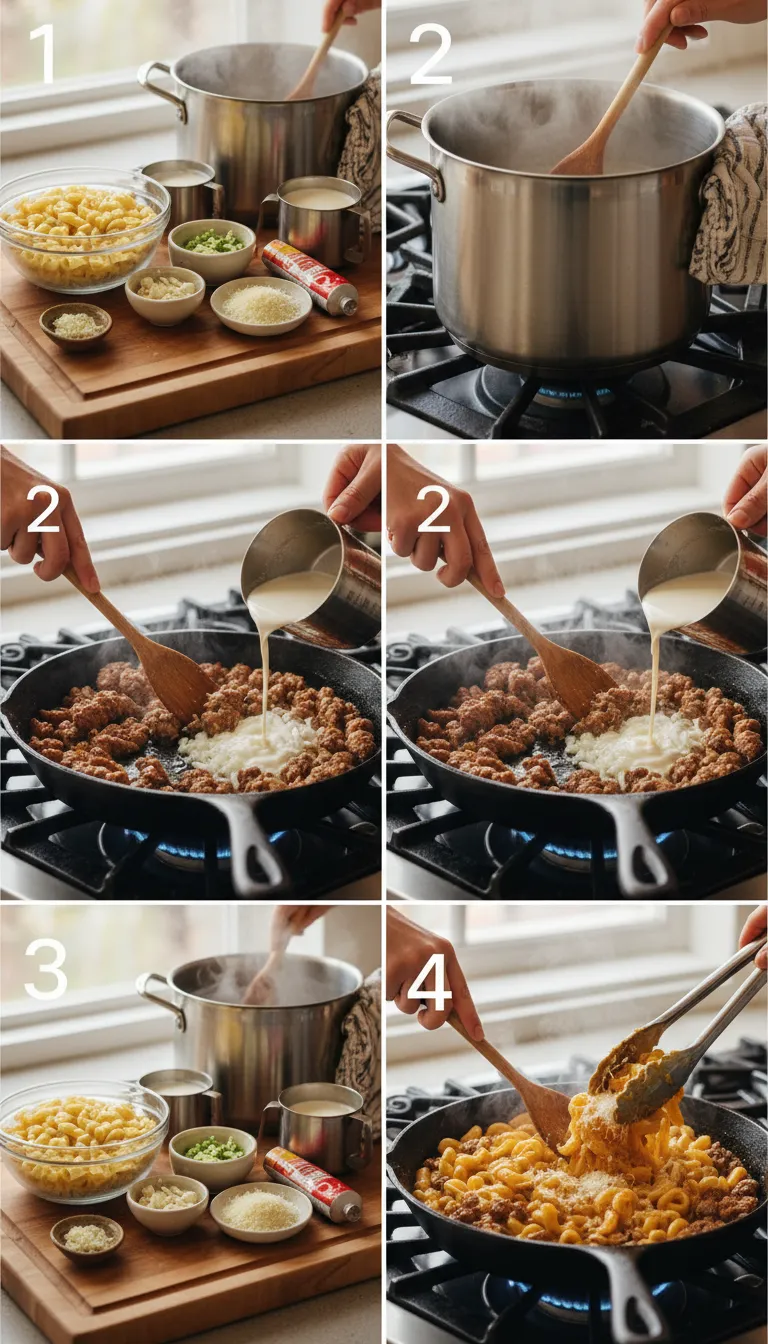 1
2
2
2
3
4