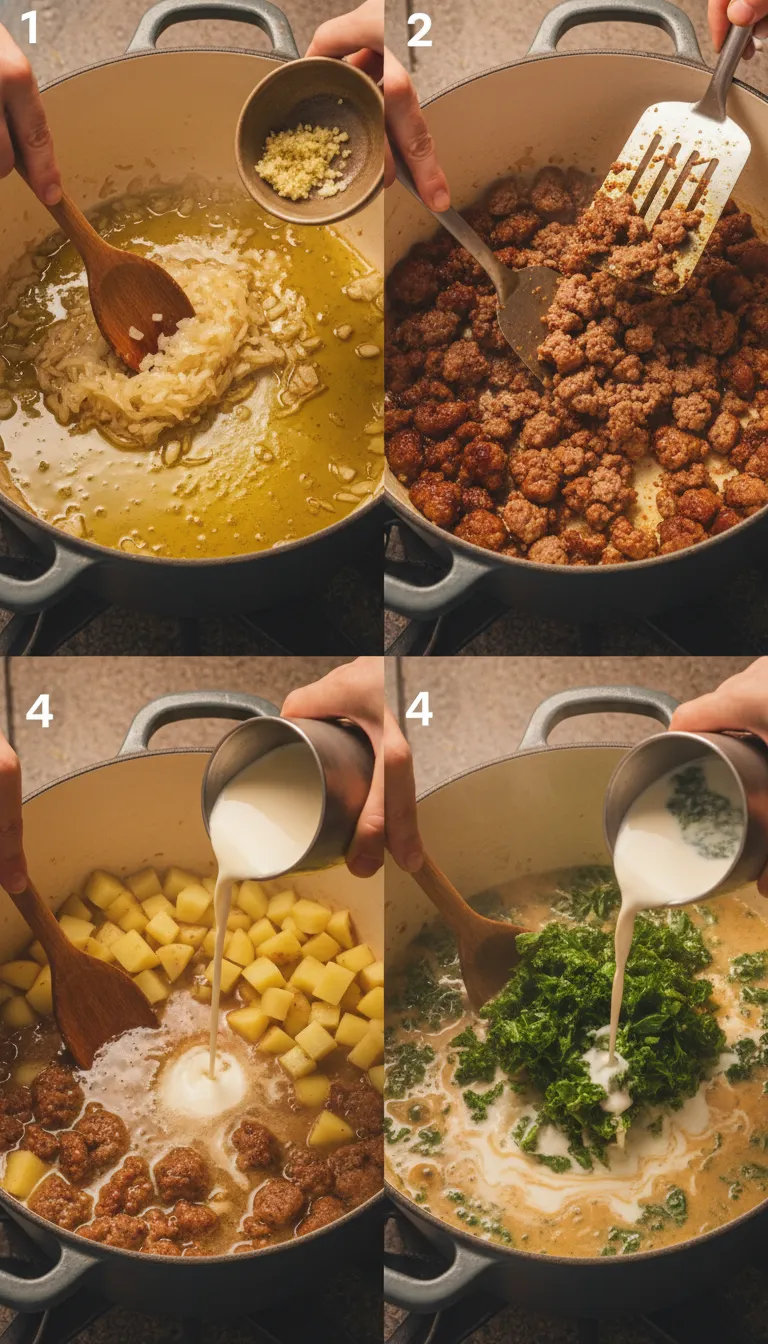 1
2
4
4