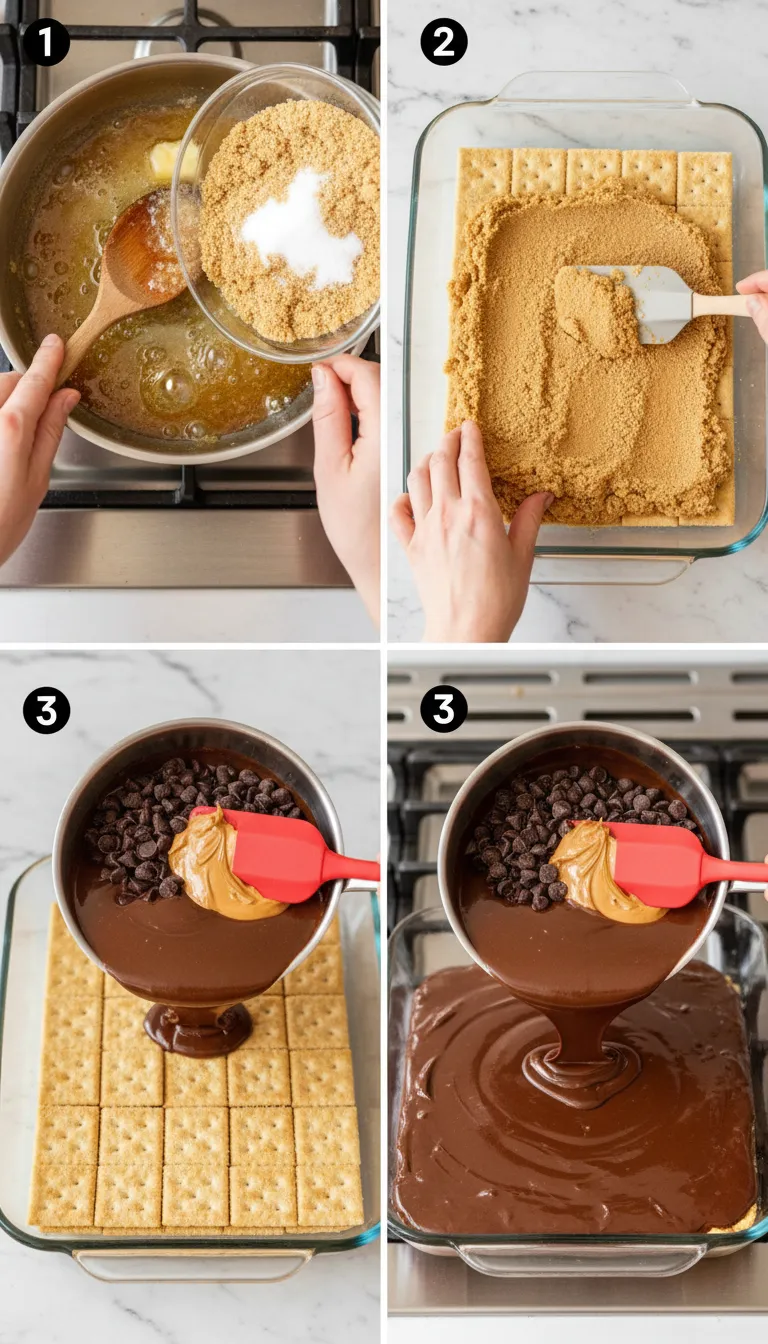 1

2

3

3