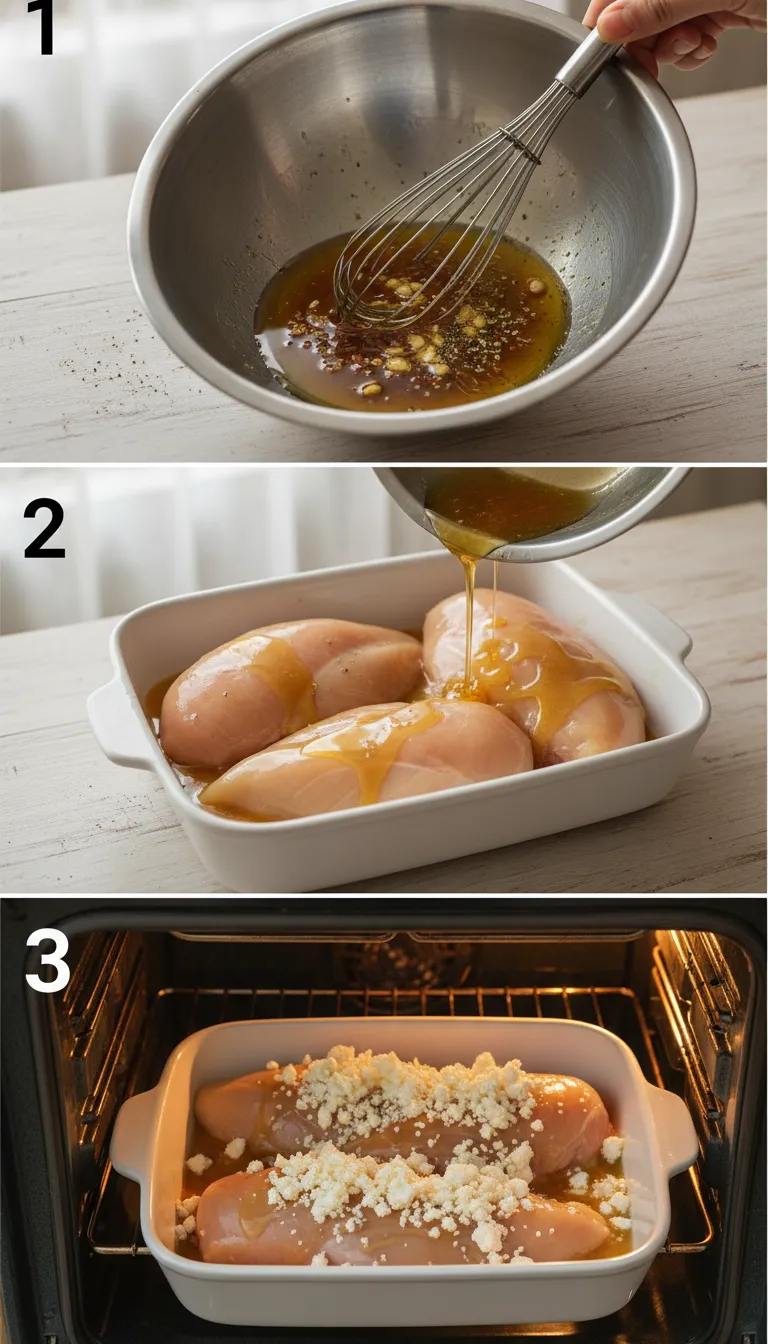 1

2

3