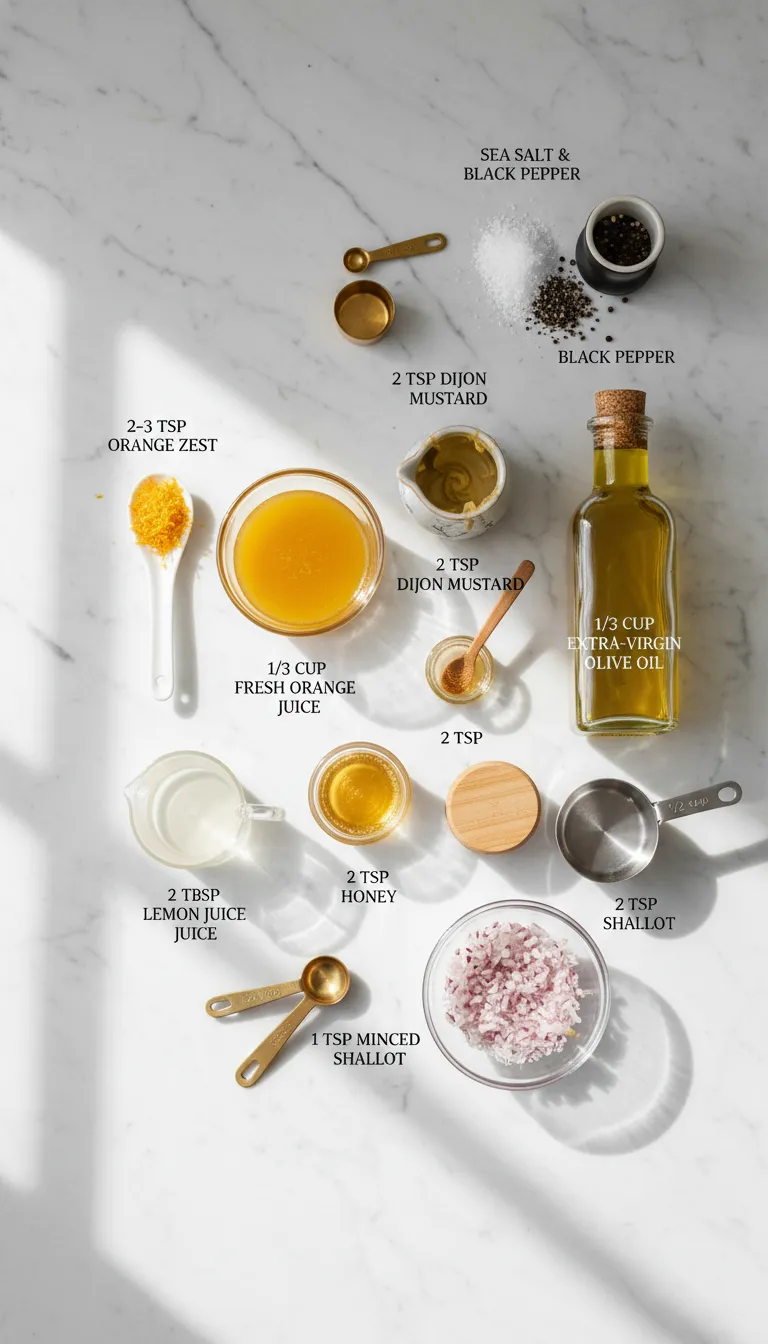 SEA SALT &
BLACK PEPPER

BLACK PEPPER

2 TSP DIJON
MUSTARD

2–3 TSP
ORANGE ZEST

2 TSP
DIJON MUSTARD

1/3 CUP
EXTRA-VIRGIN
OLIVE OIL

1/3 CUP
FRESH ORANGE
JUICE

2 TSP

1/2 cup

2 TBSP
LEMON JUICE
JUICE

2 TSP
HONEY

2 TSP
SHALLOT

1 TSP MINCED
SHALLOT