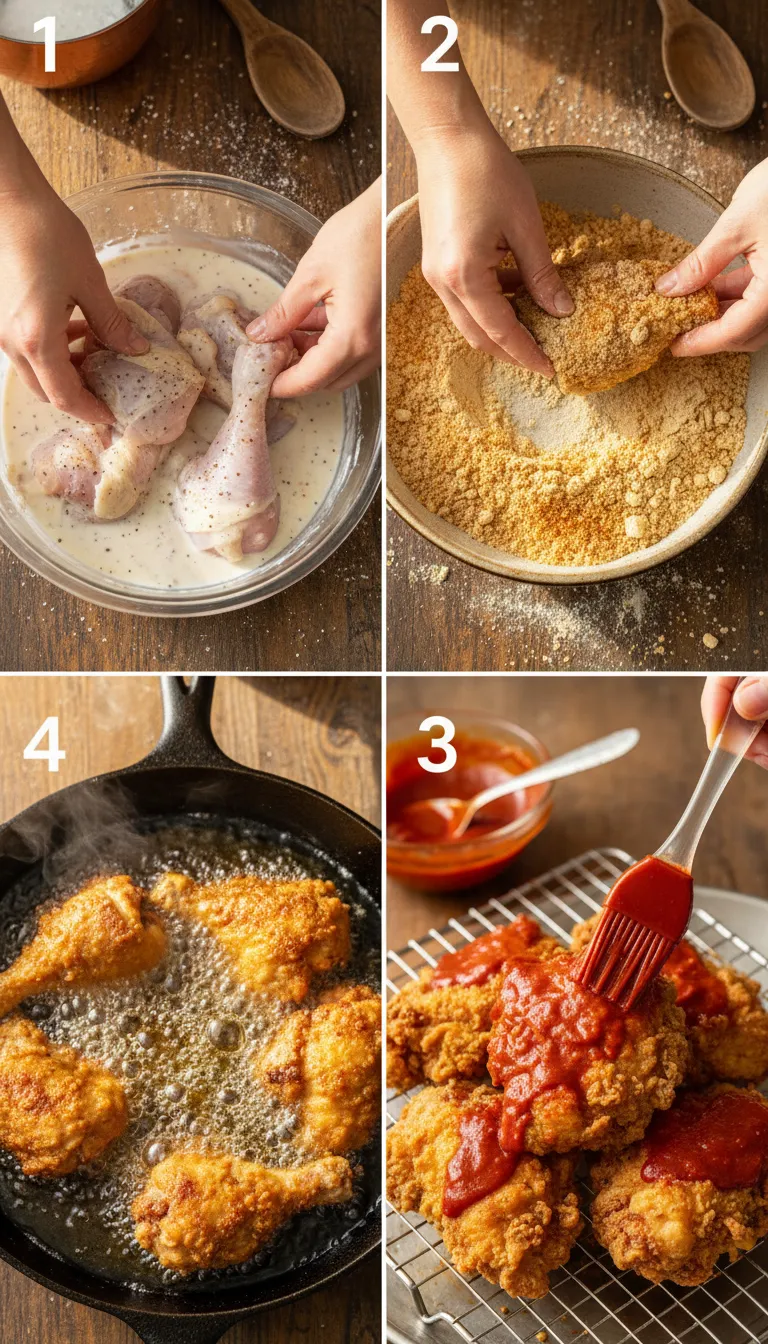 1
2
4
3