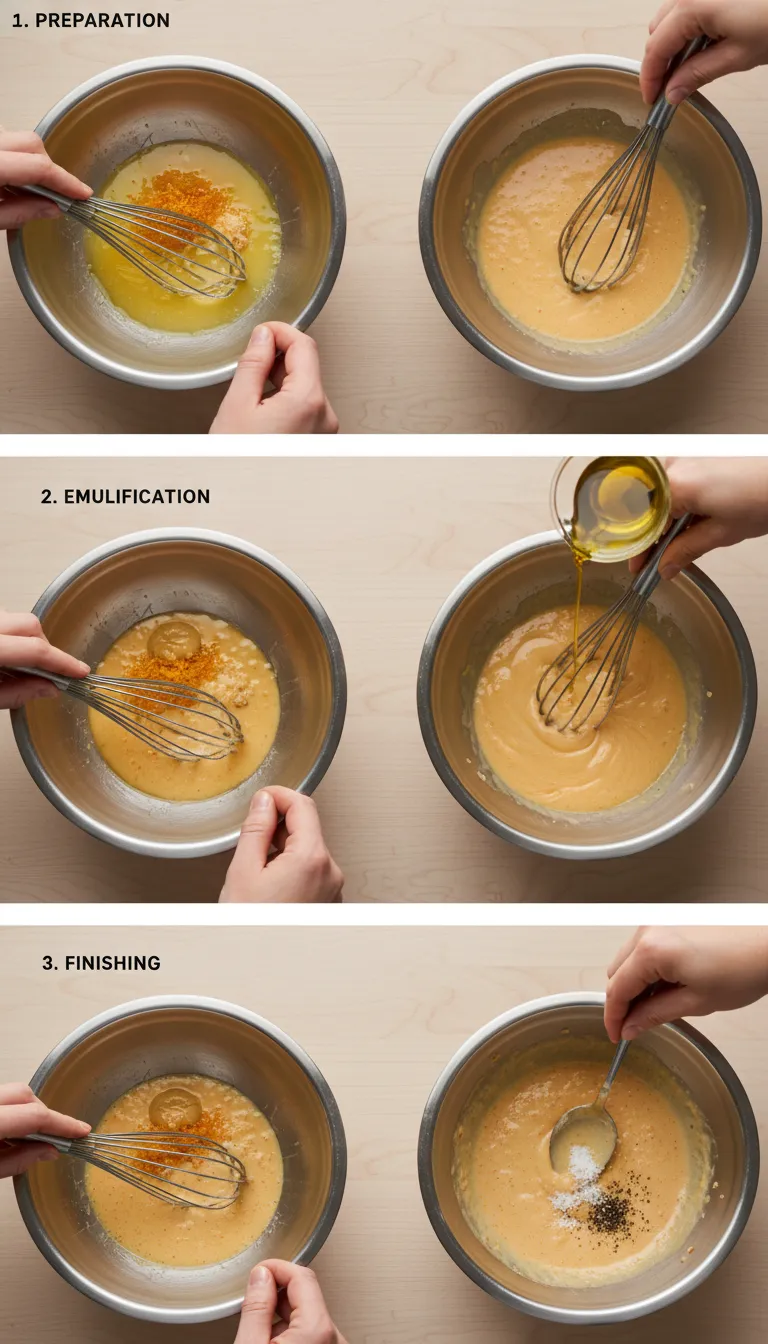 1. PREPARATION

2. EMULIFICATION

3. FINISHING