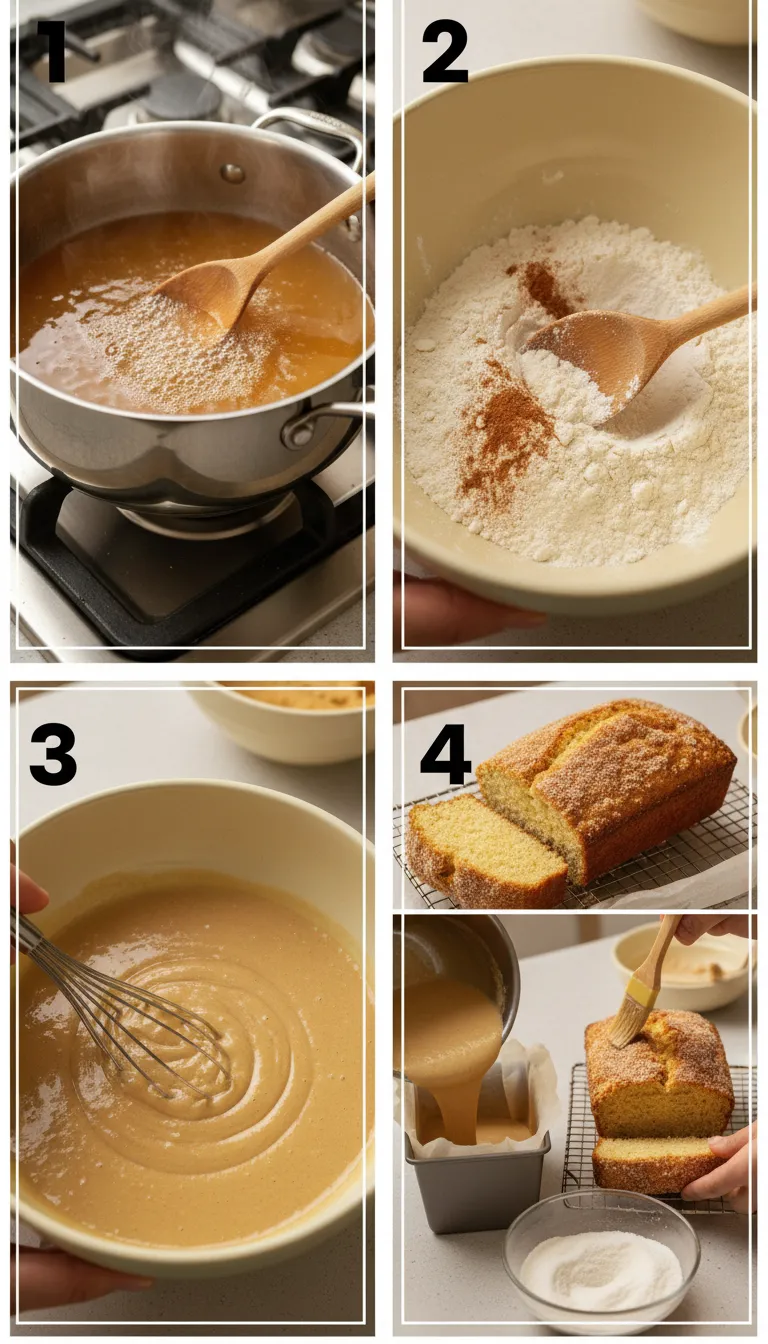 1

2

3

4