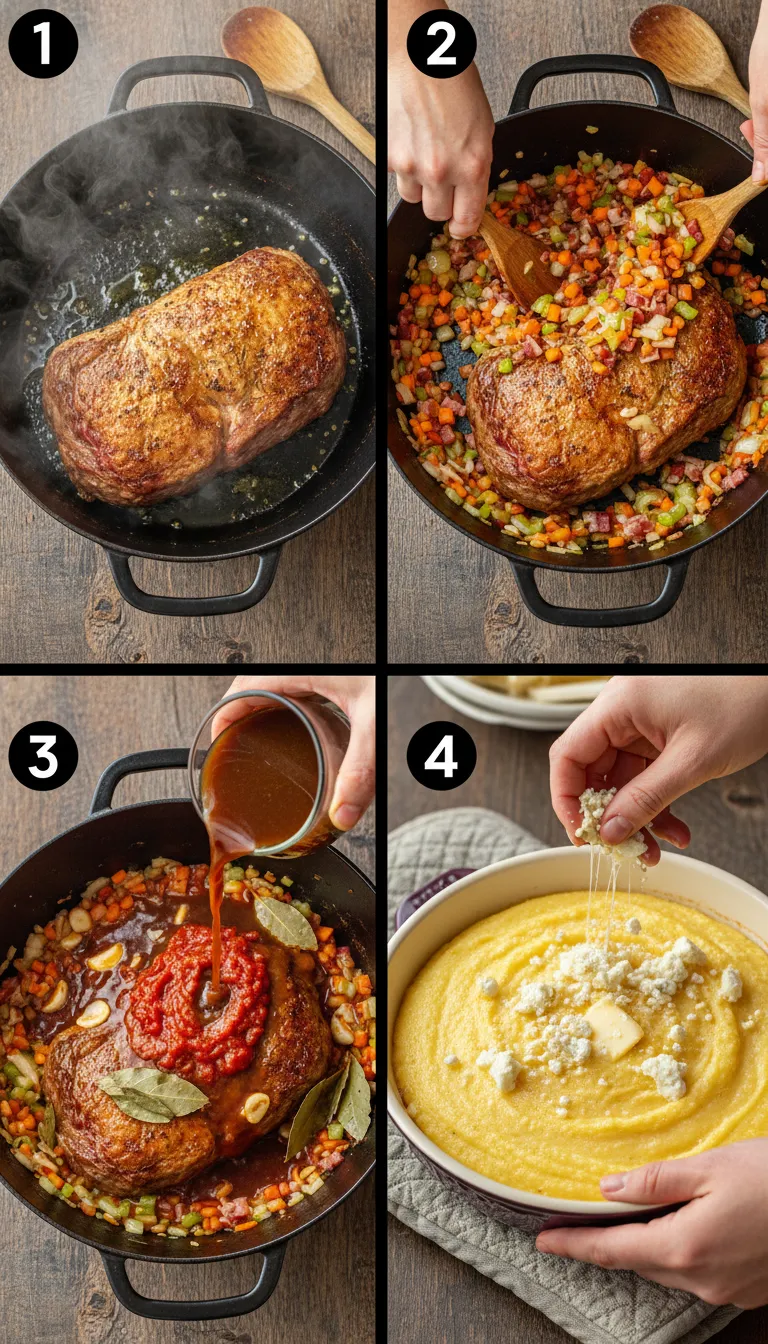 1
2
3
4