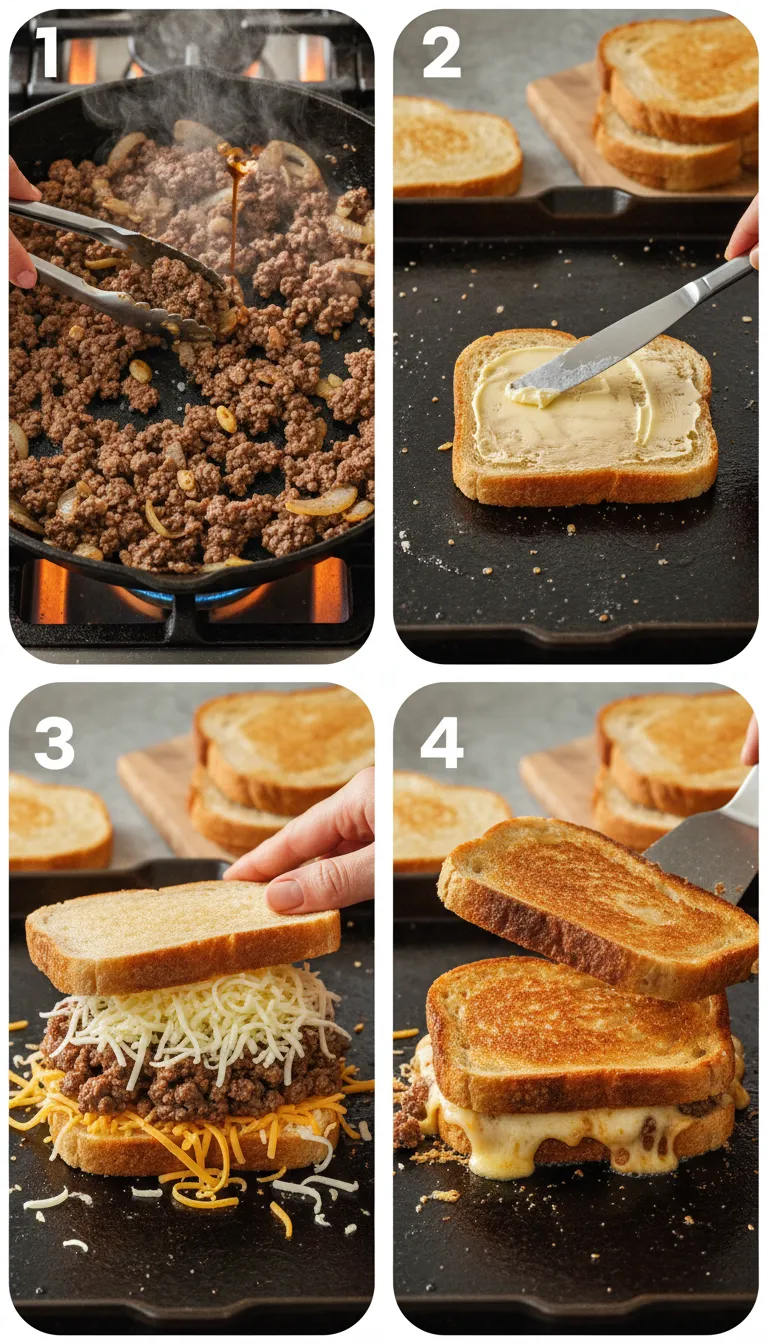 1

2

3

4