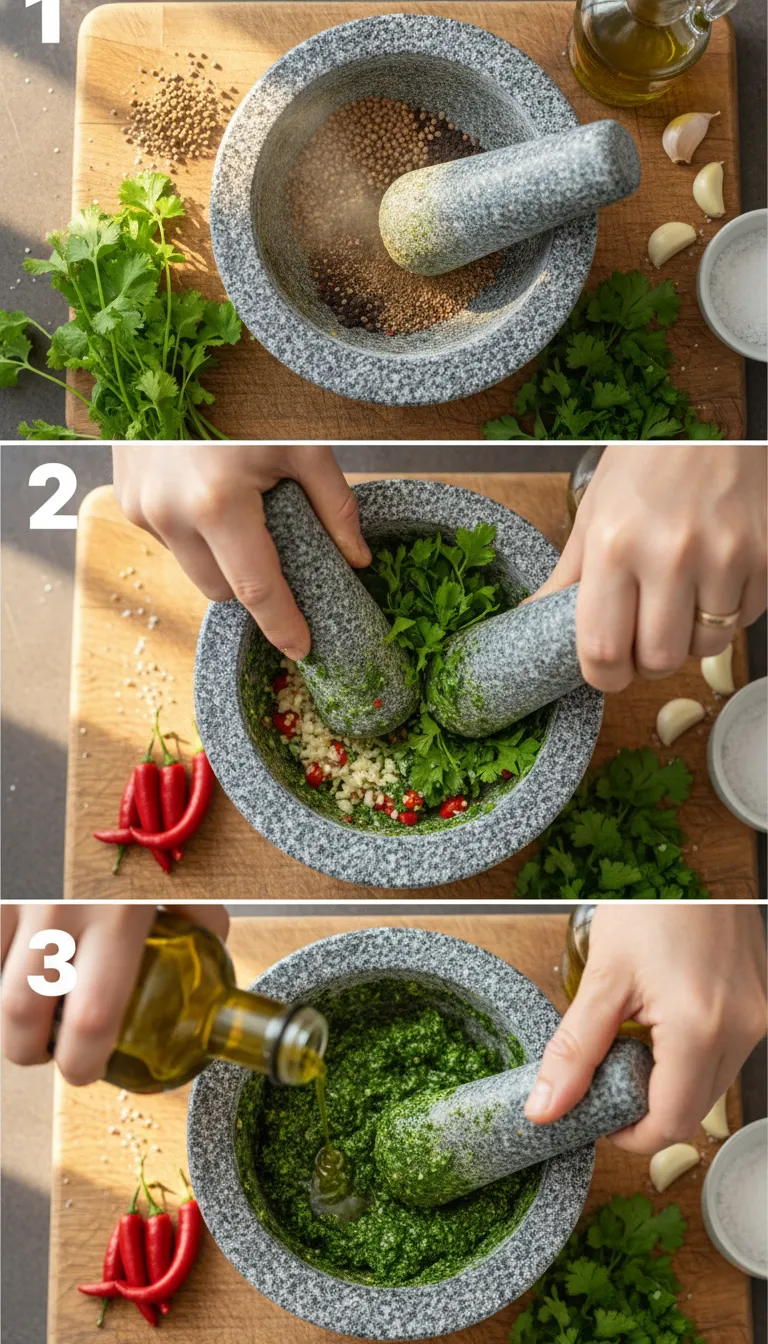 1

2

3