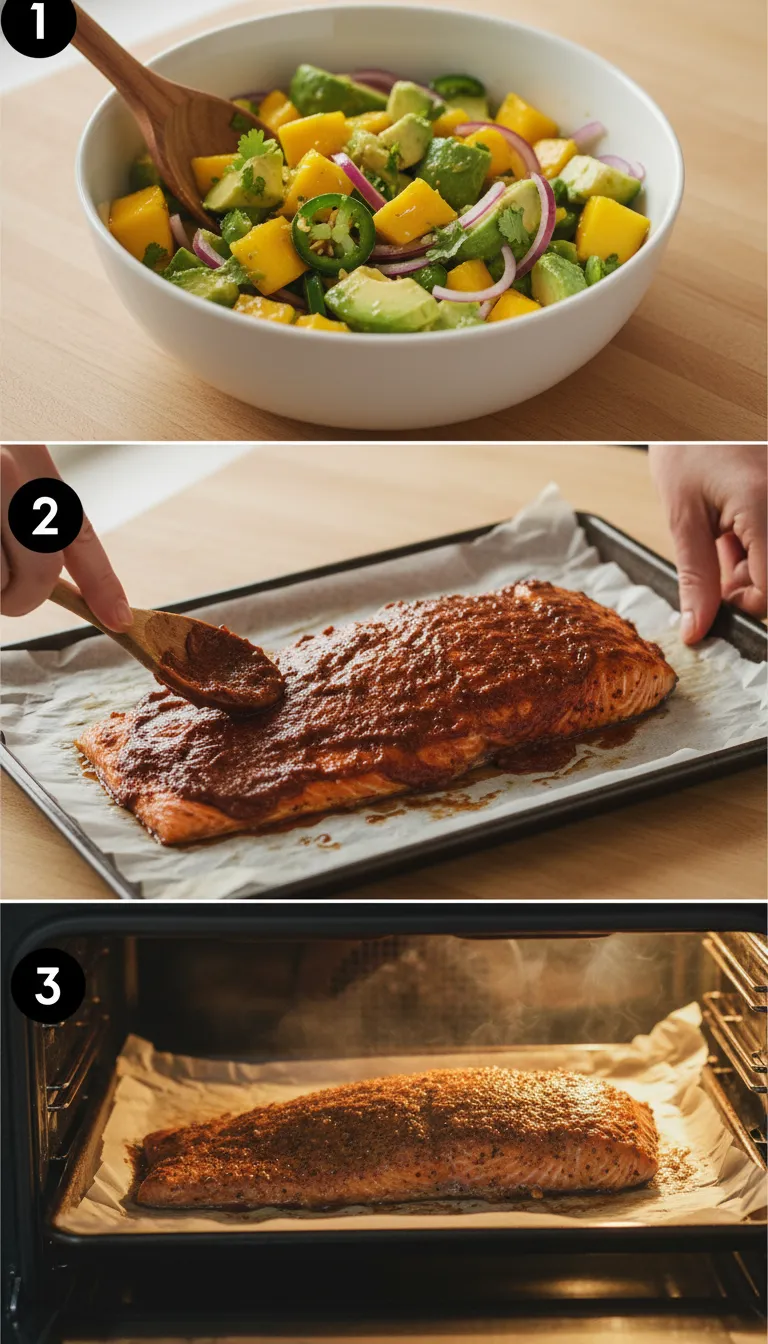 1

2

3