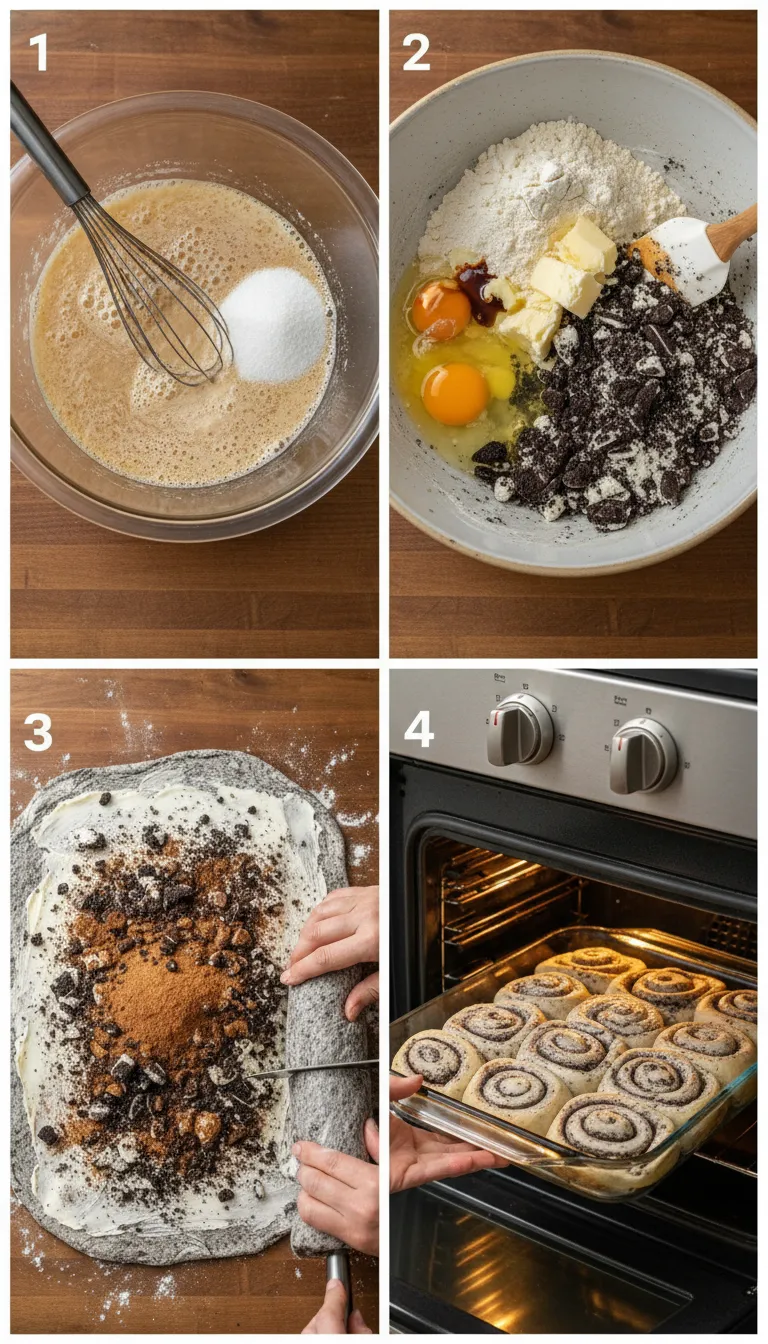 1

2

3

4