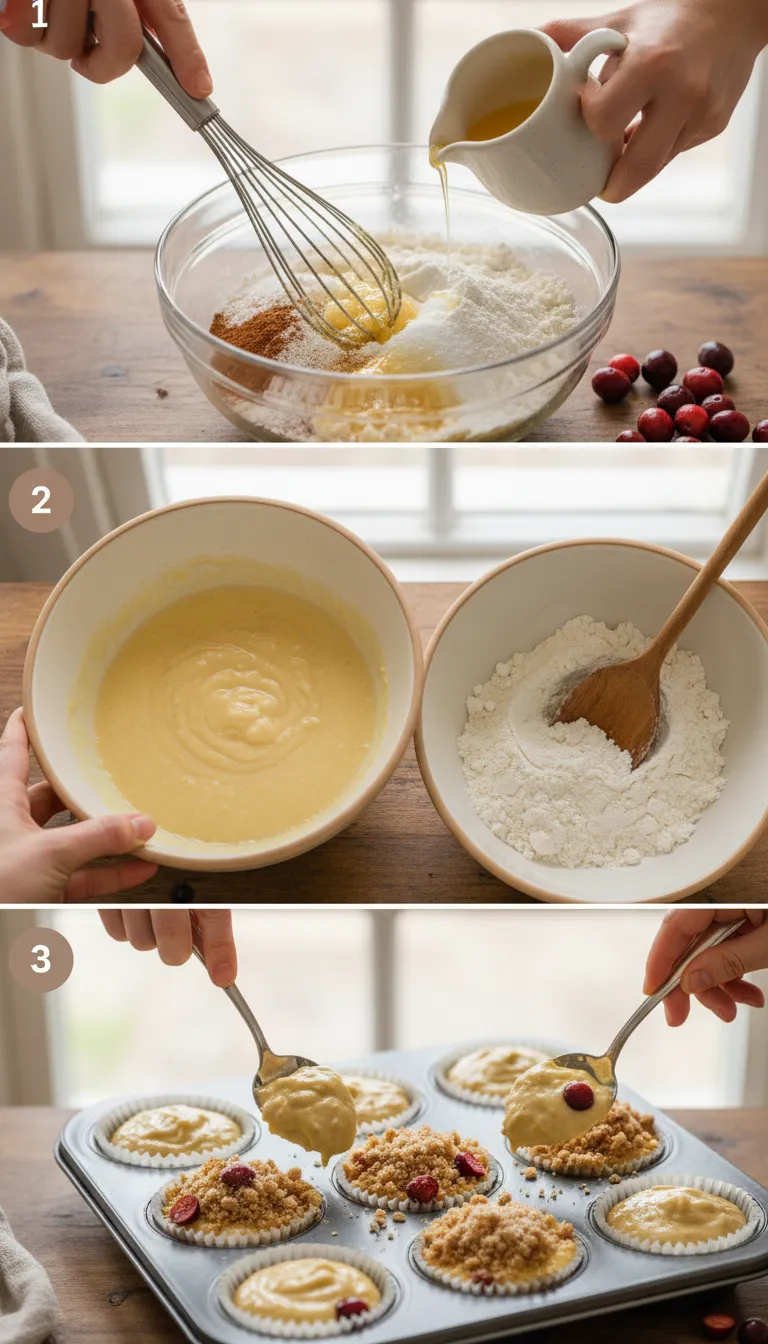 1

2

3