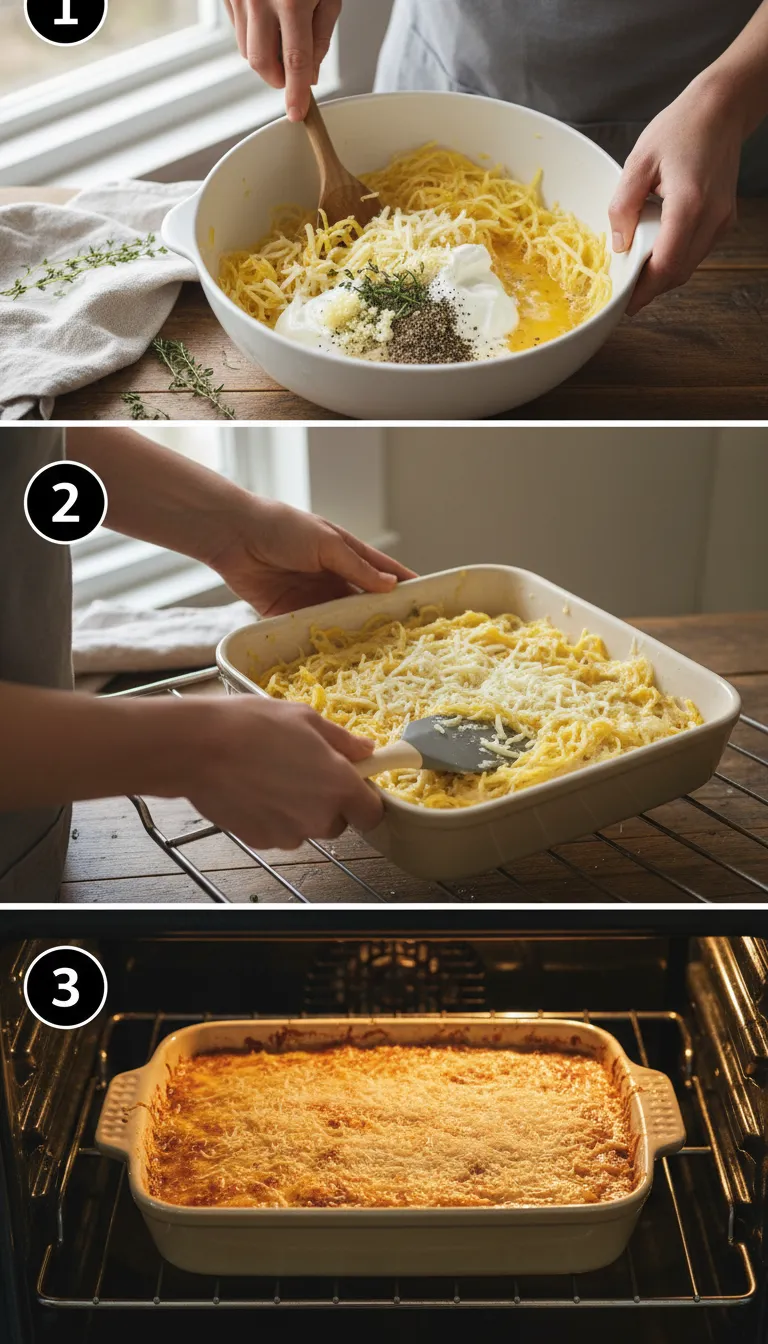 1

2

3