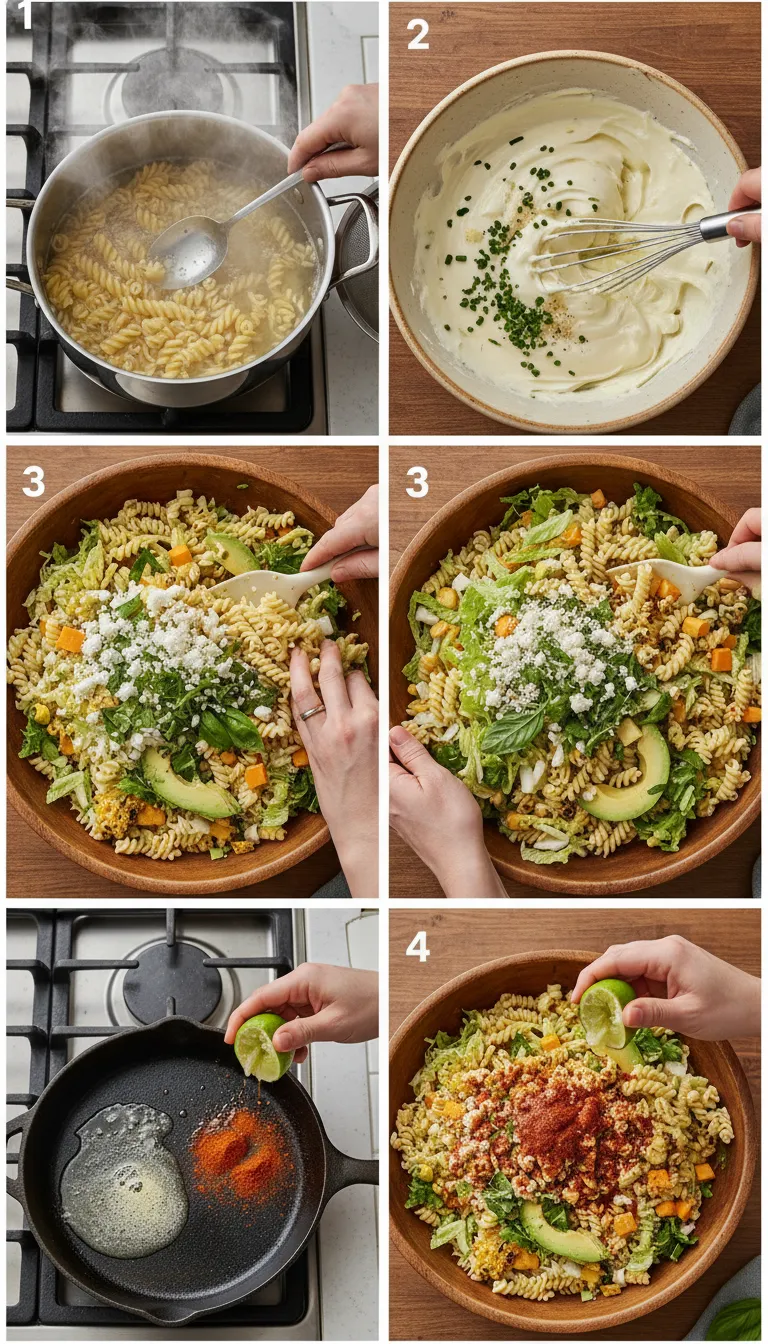 1

2

3

3

4