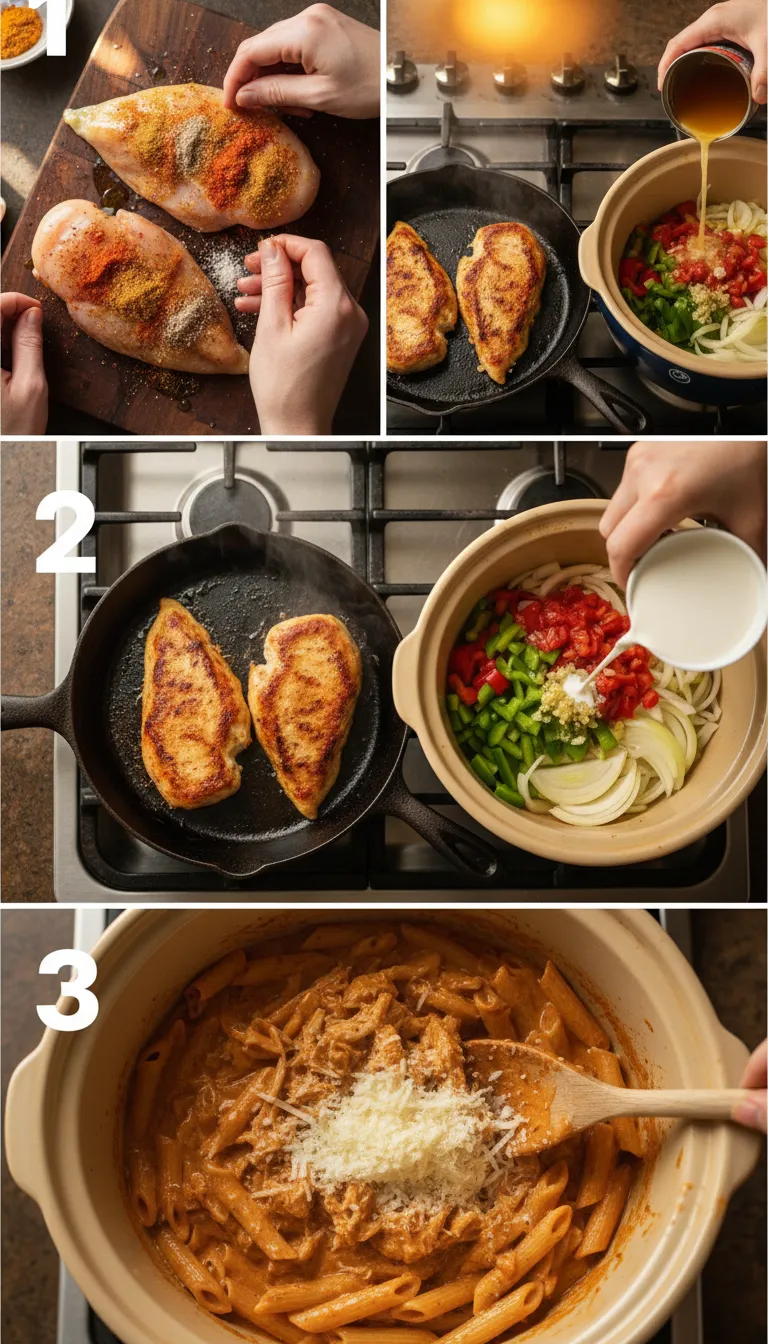 1

2

3