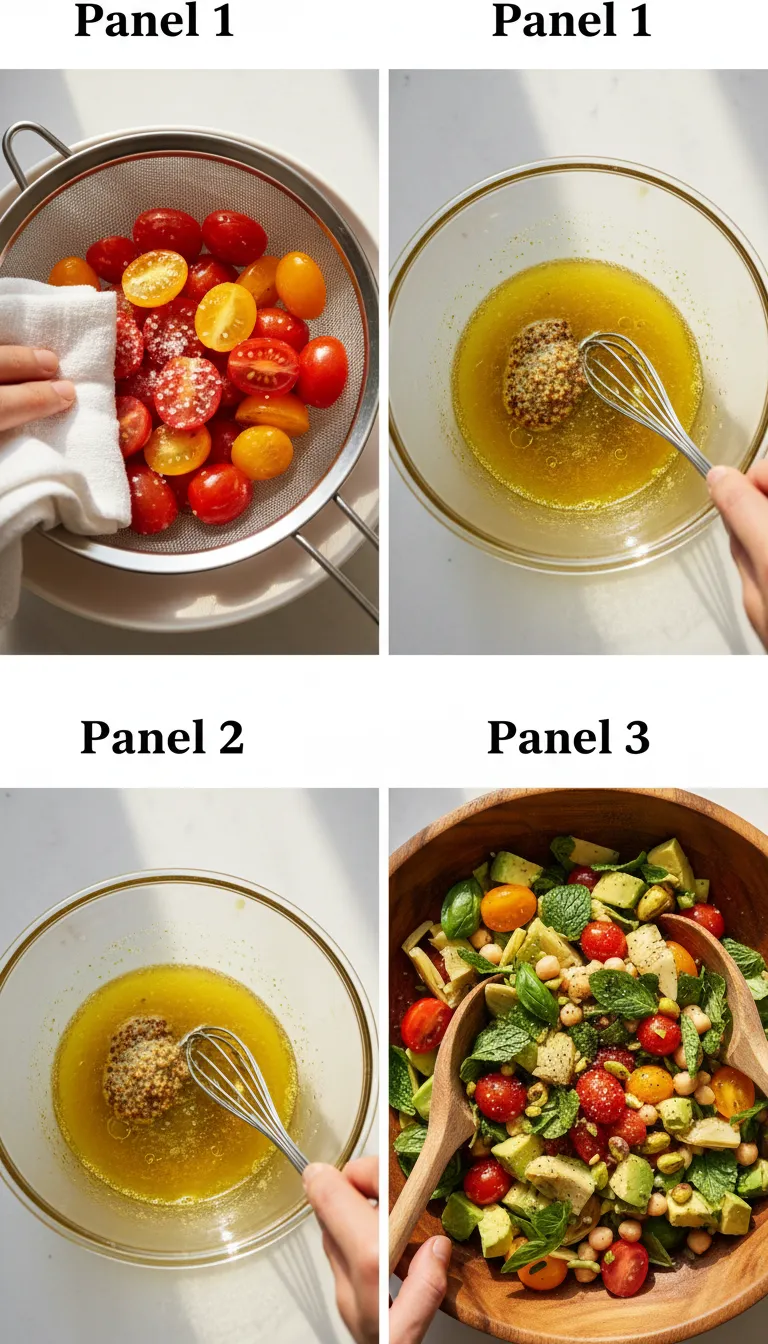 Panel 1

Panel 1

Panel 2

Panel 3