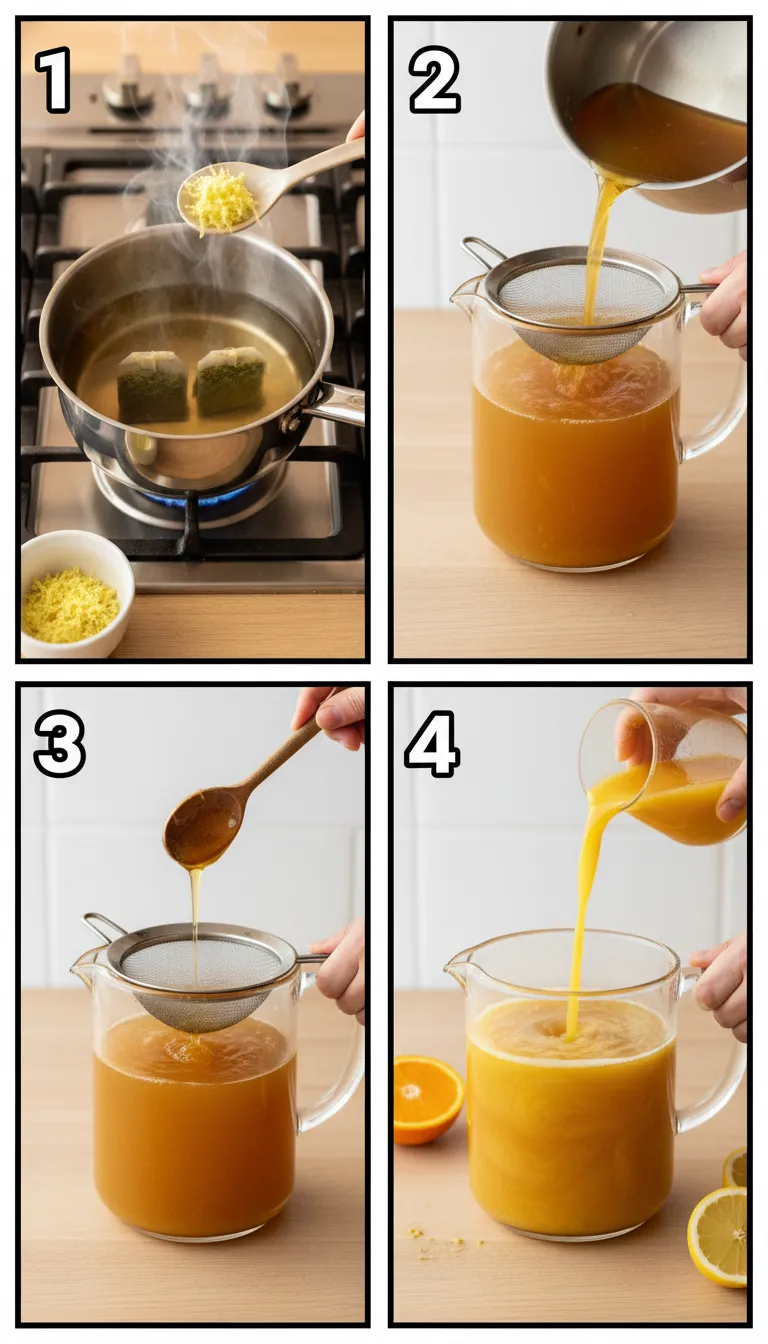 1

2

3

4