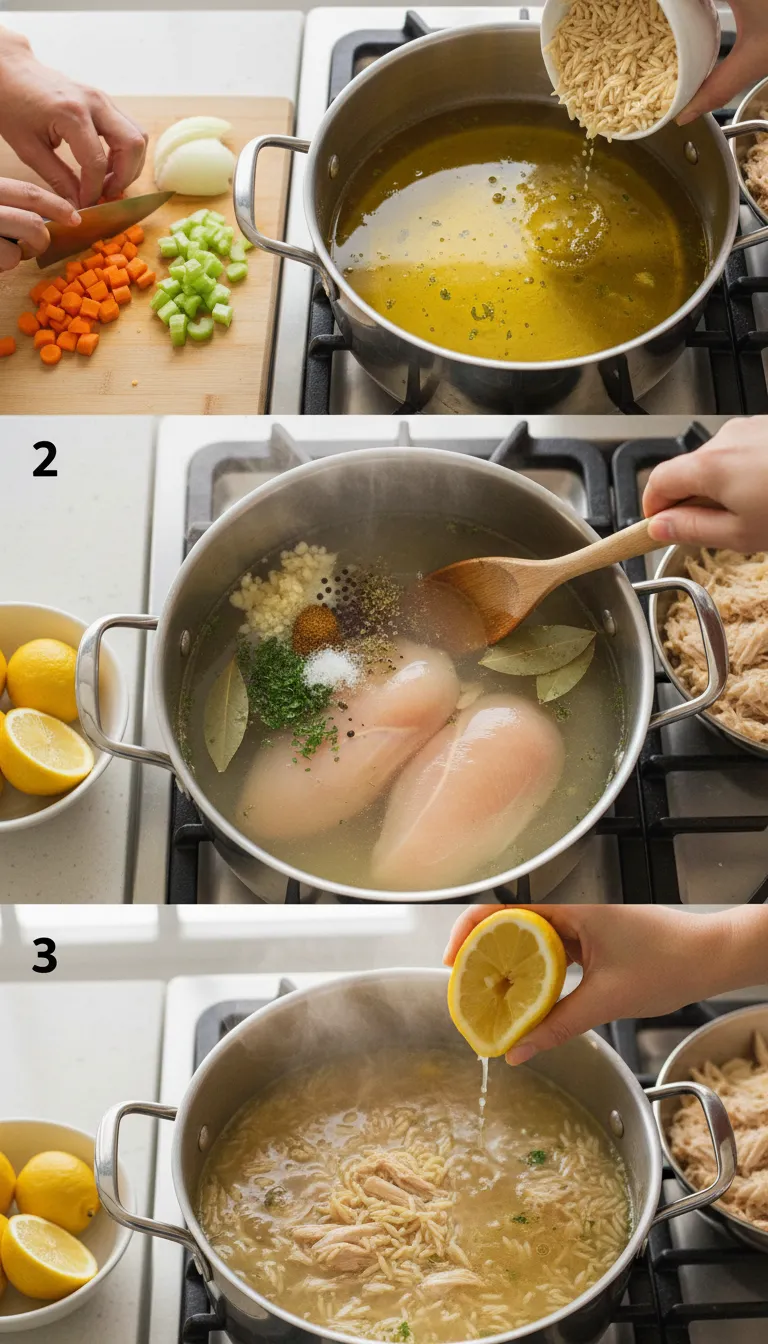 2

3