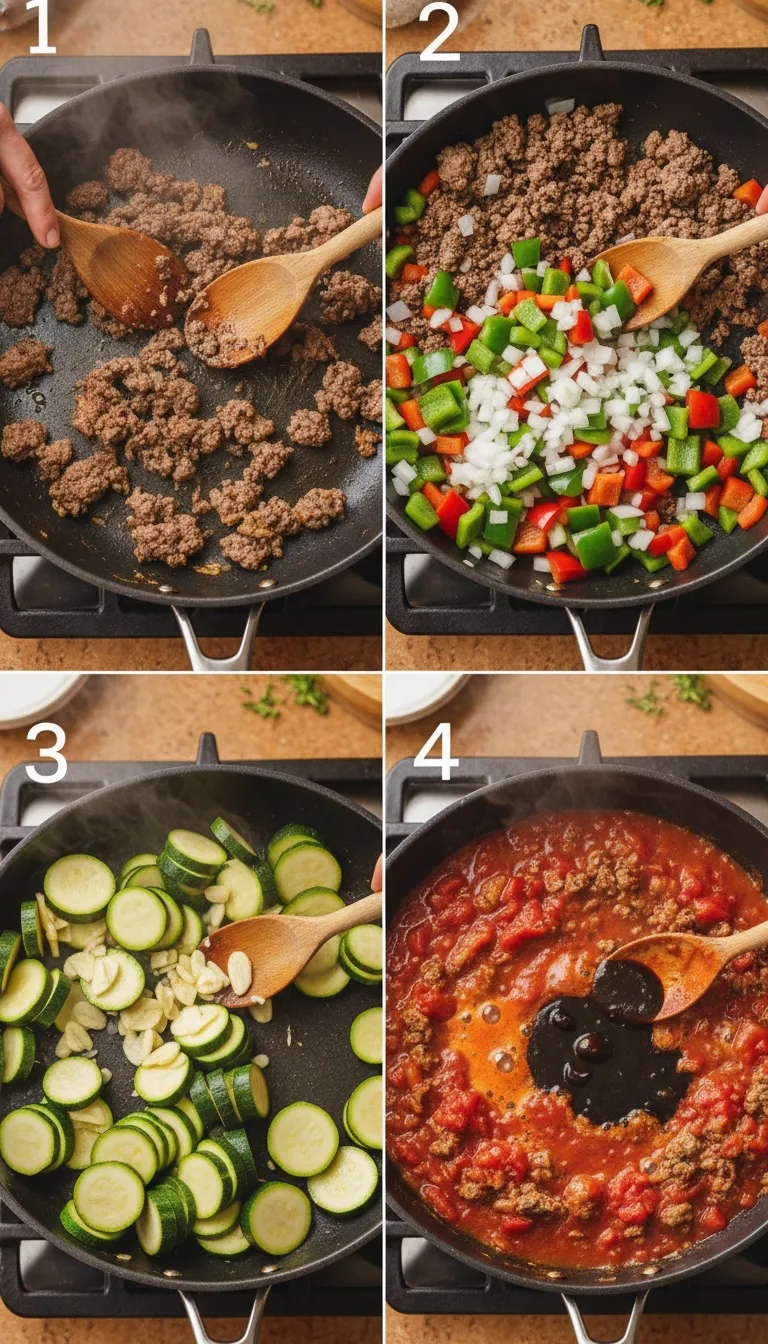 1
2
3
4