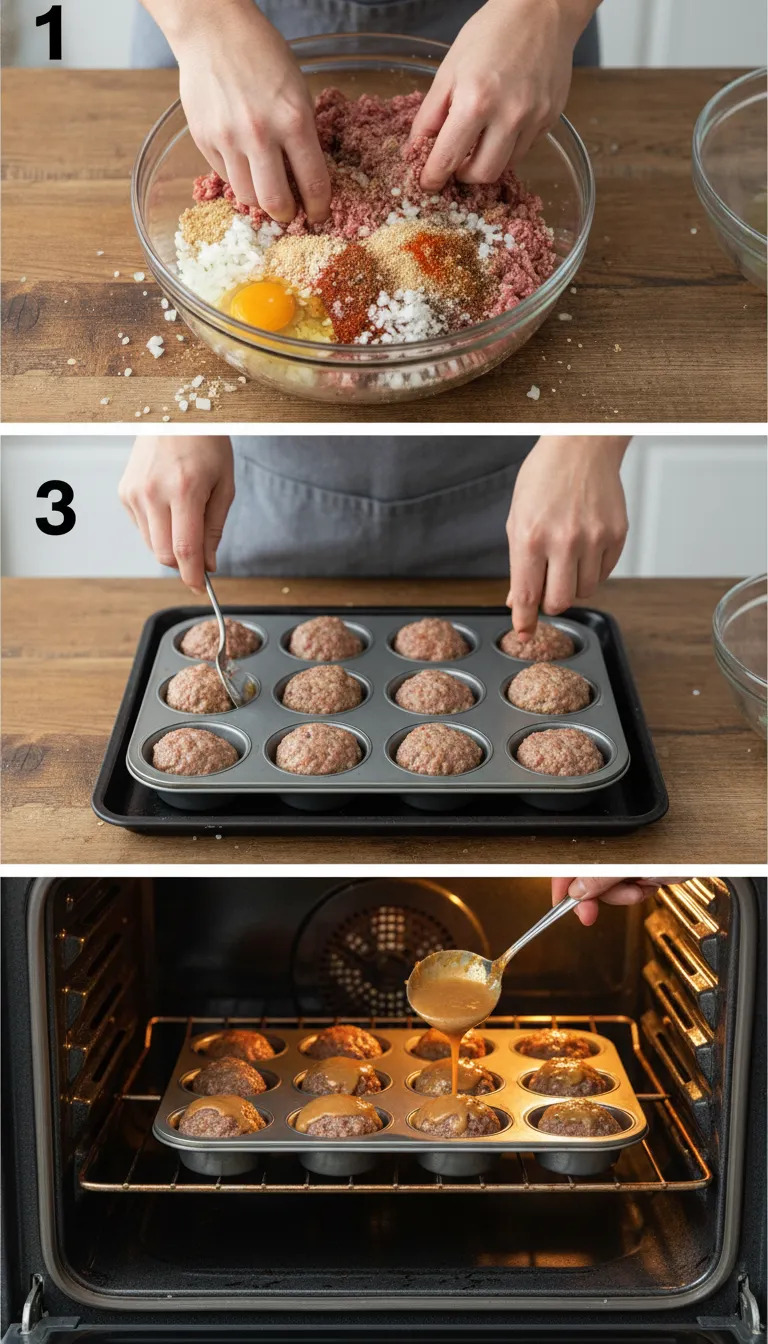 1

3