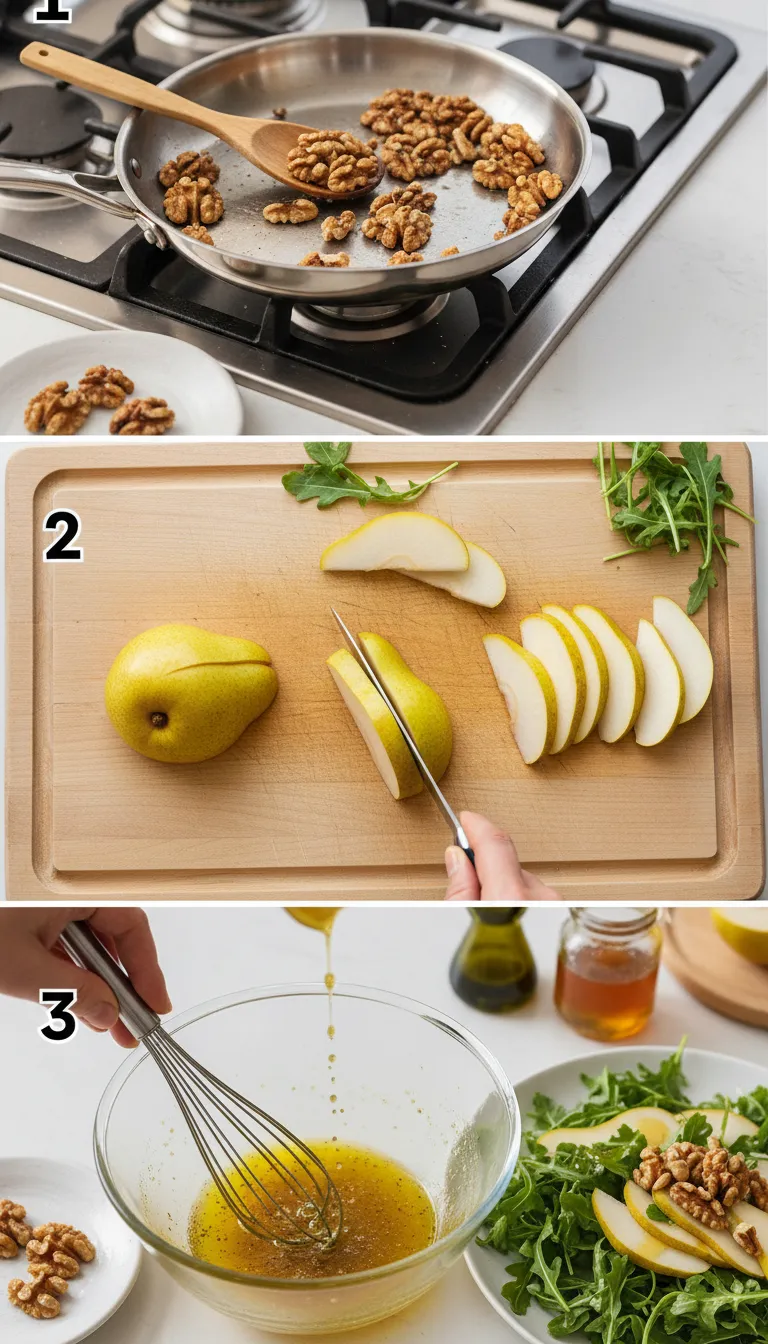 1

2

3