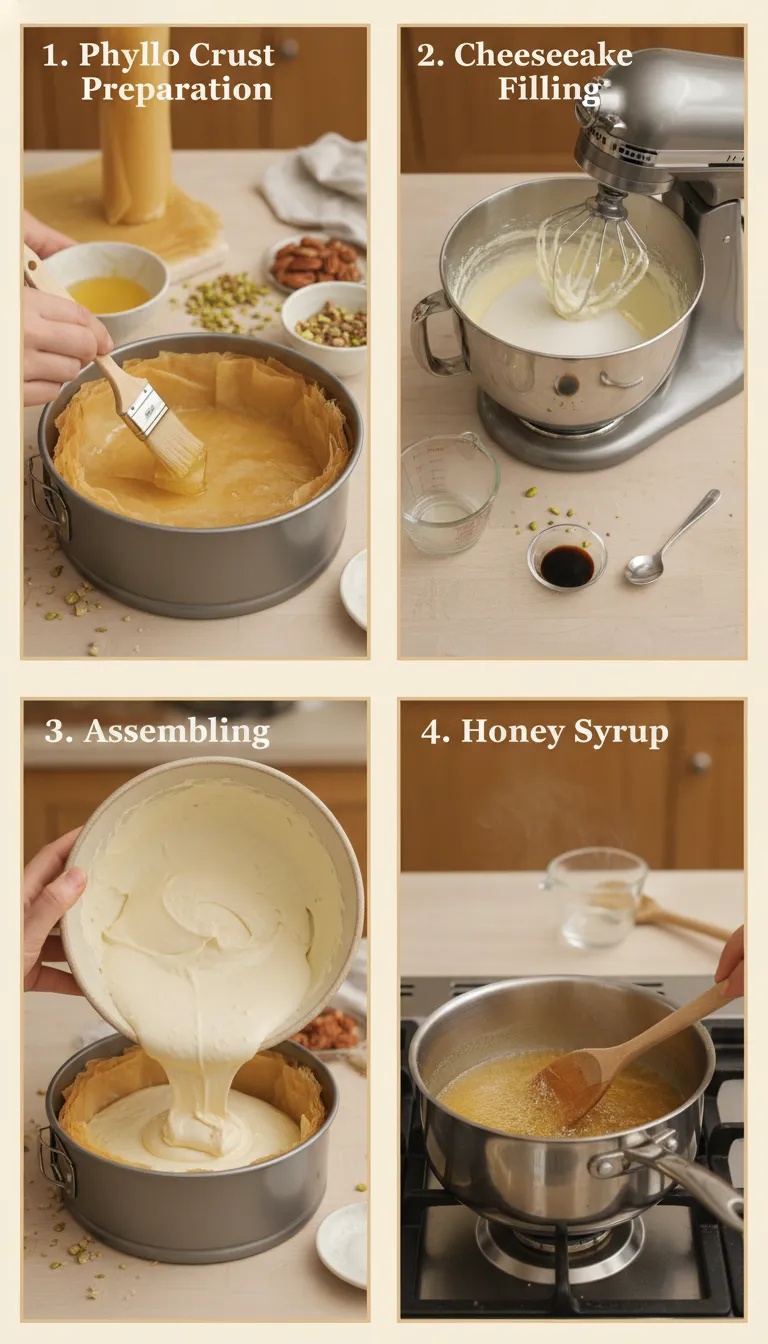 1. Phyllo Crust Preparation

2. Cheeseeake Filling

3. Assembling

4. Honey Syrup