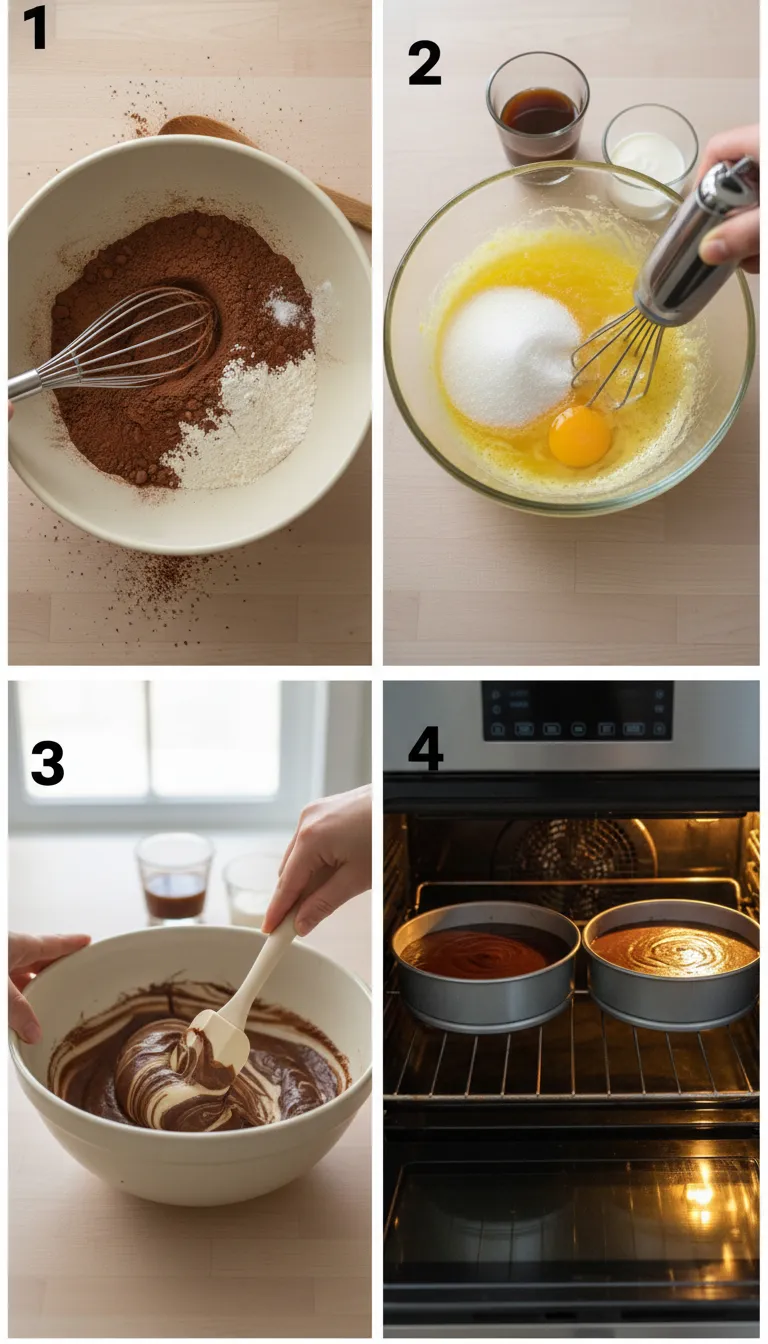 1

2

3

4