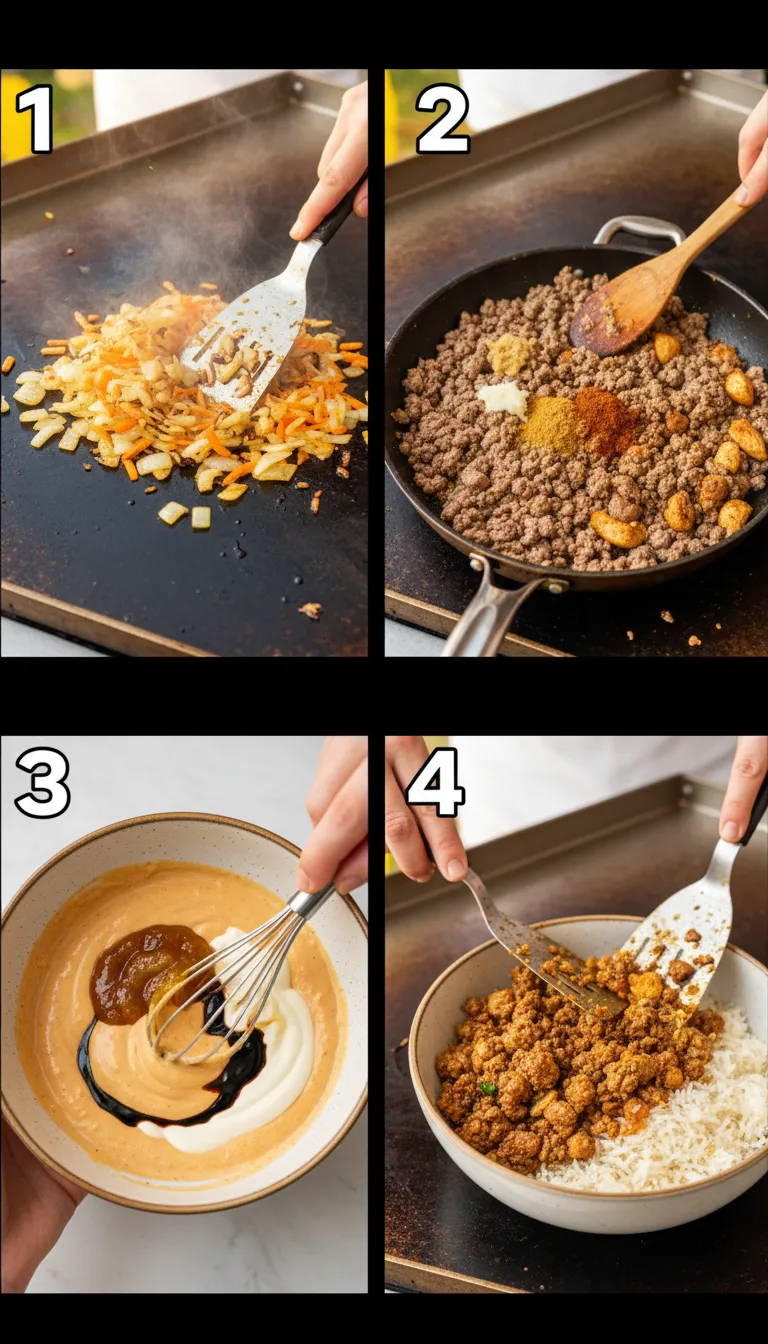 1

2

3

4