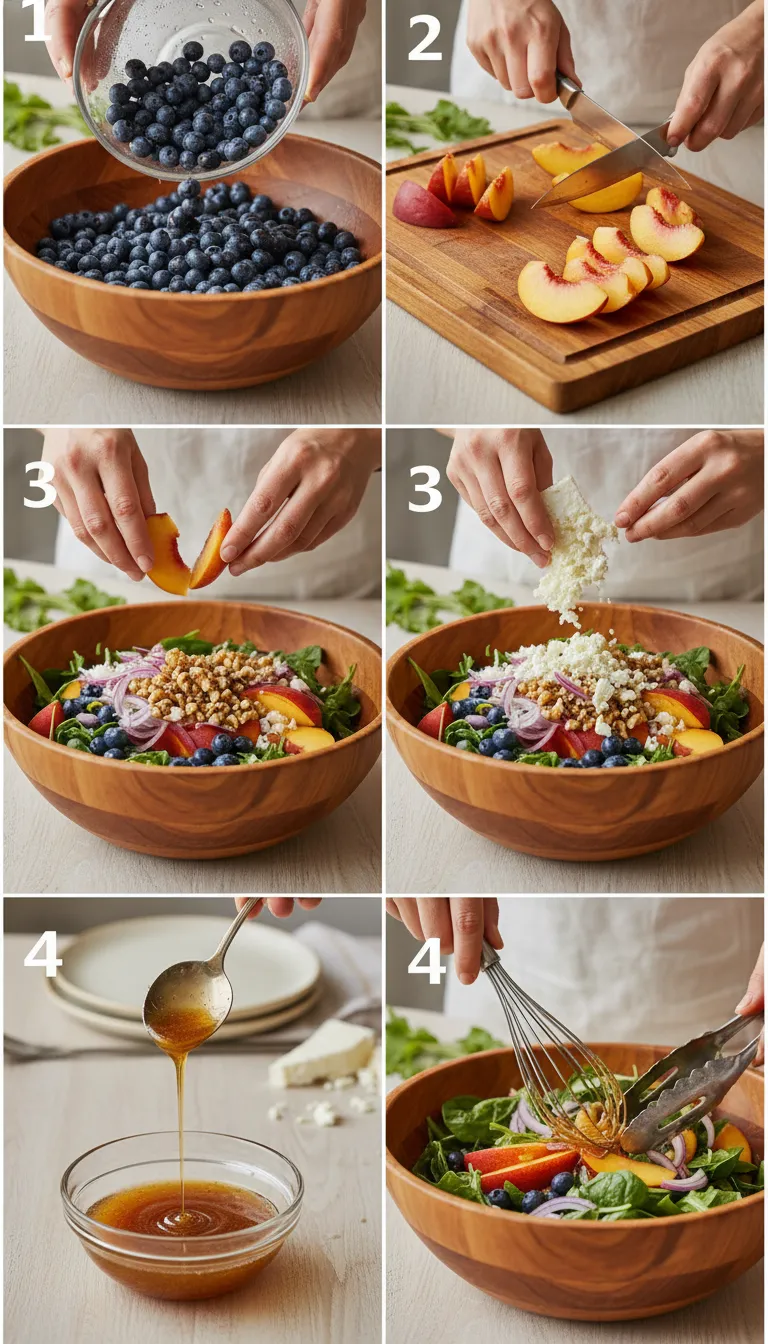 1

2

3

3

4

4