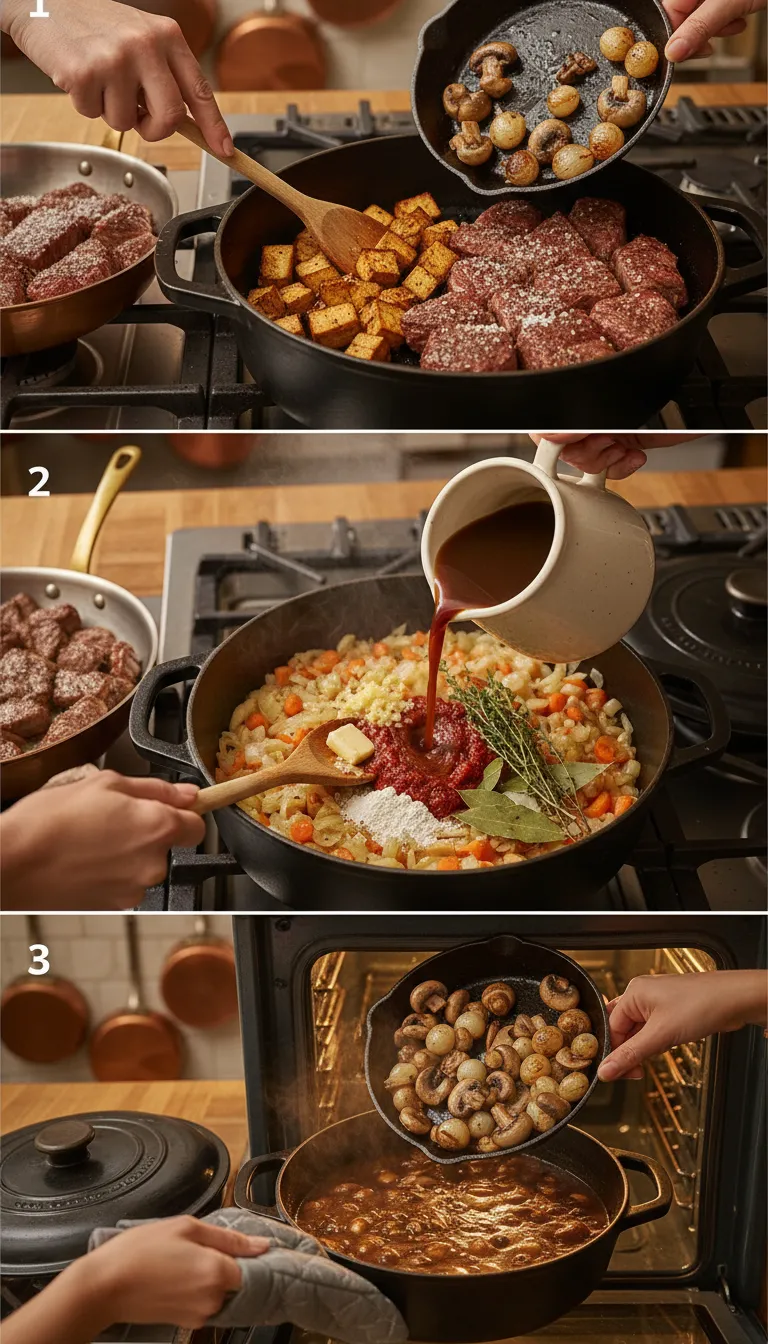 1

2

3