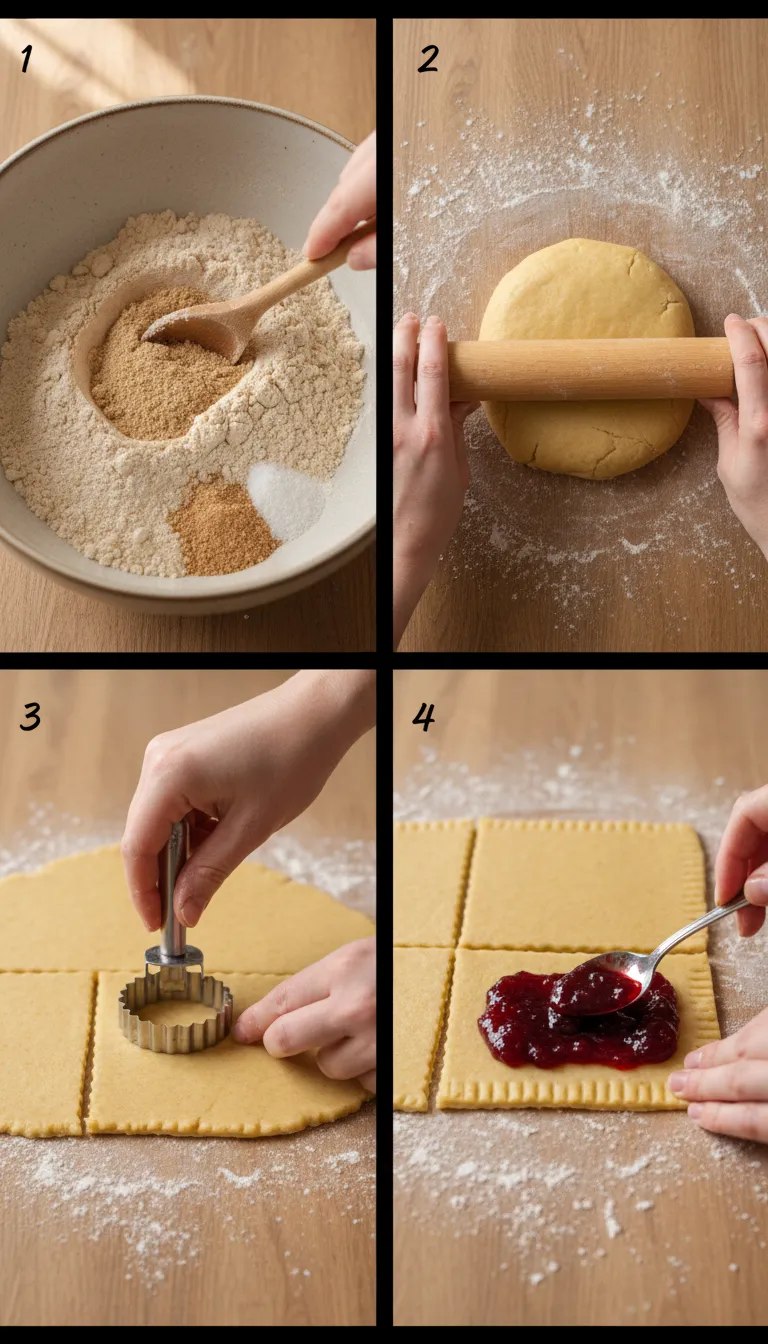 1

2

3

4