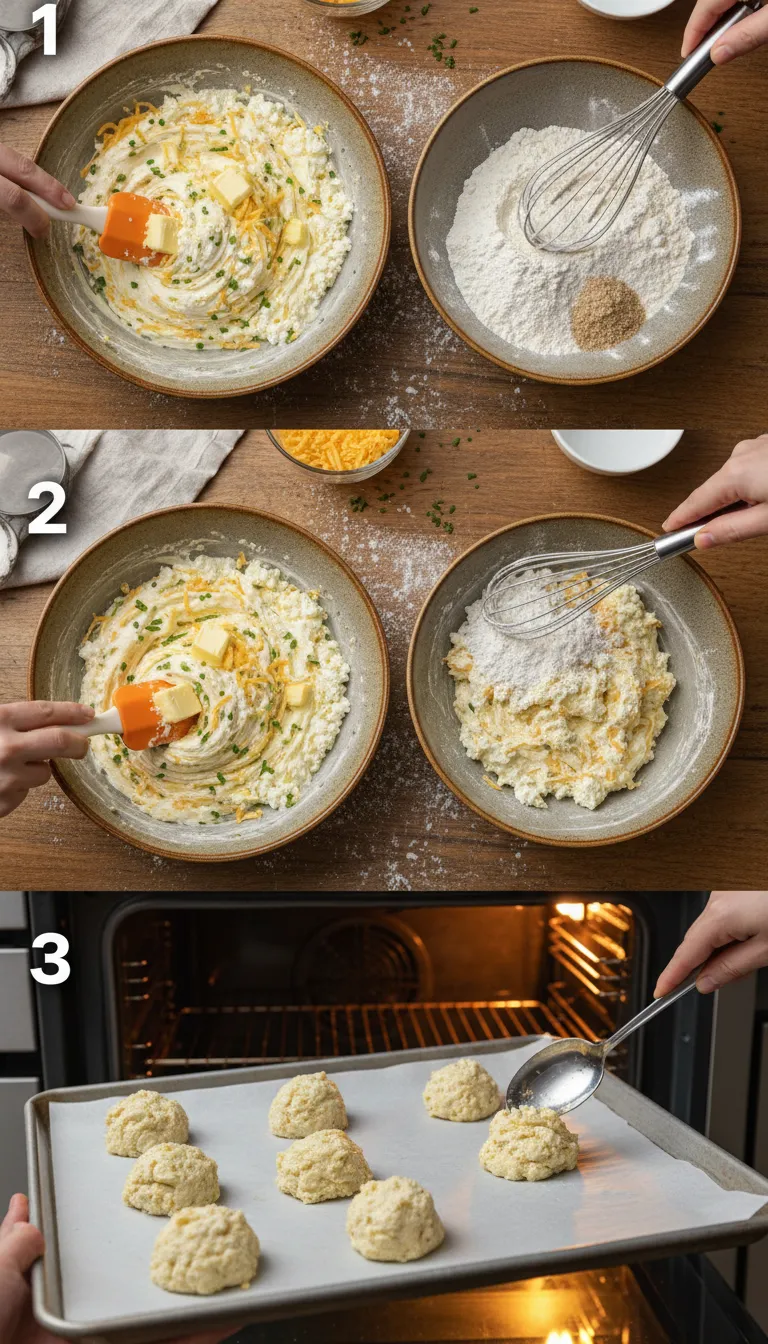 1

2

3