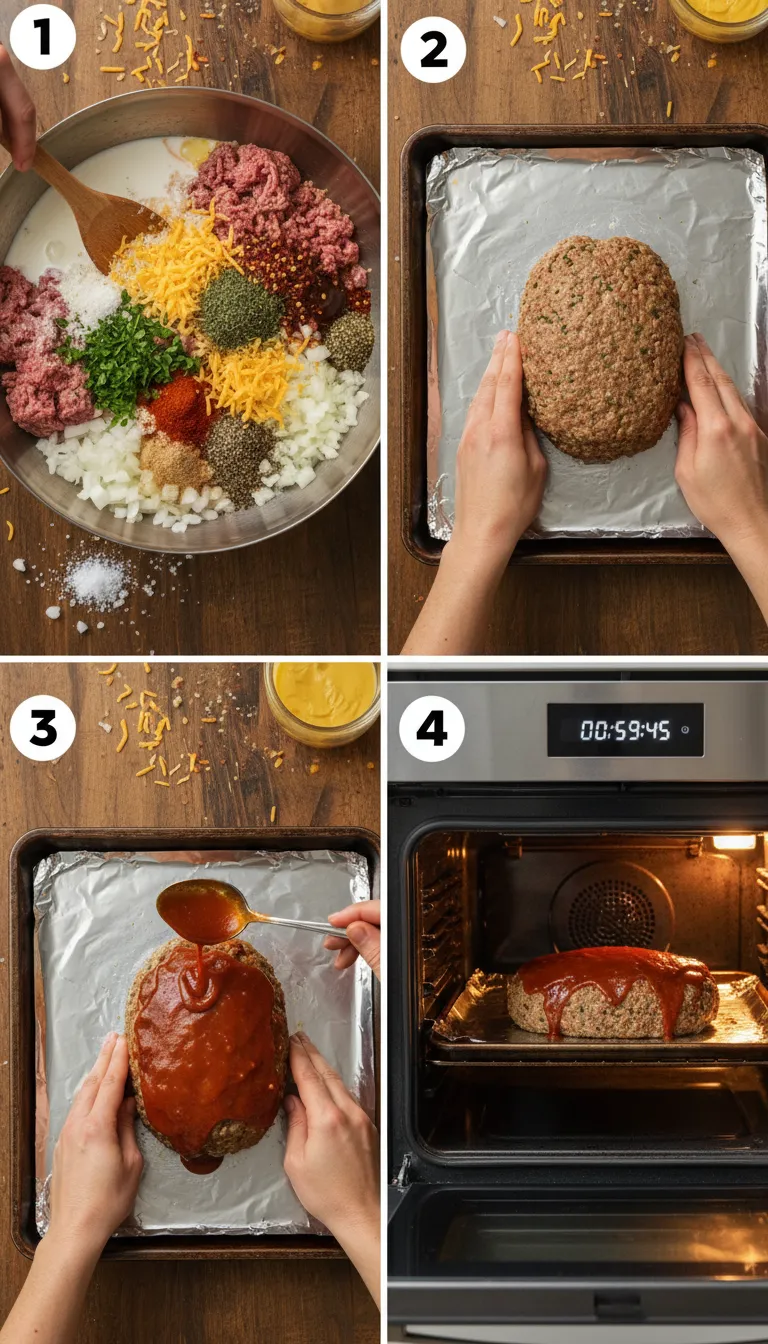 1

2

3

4

00:59:45