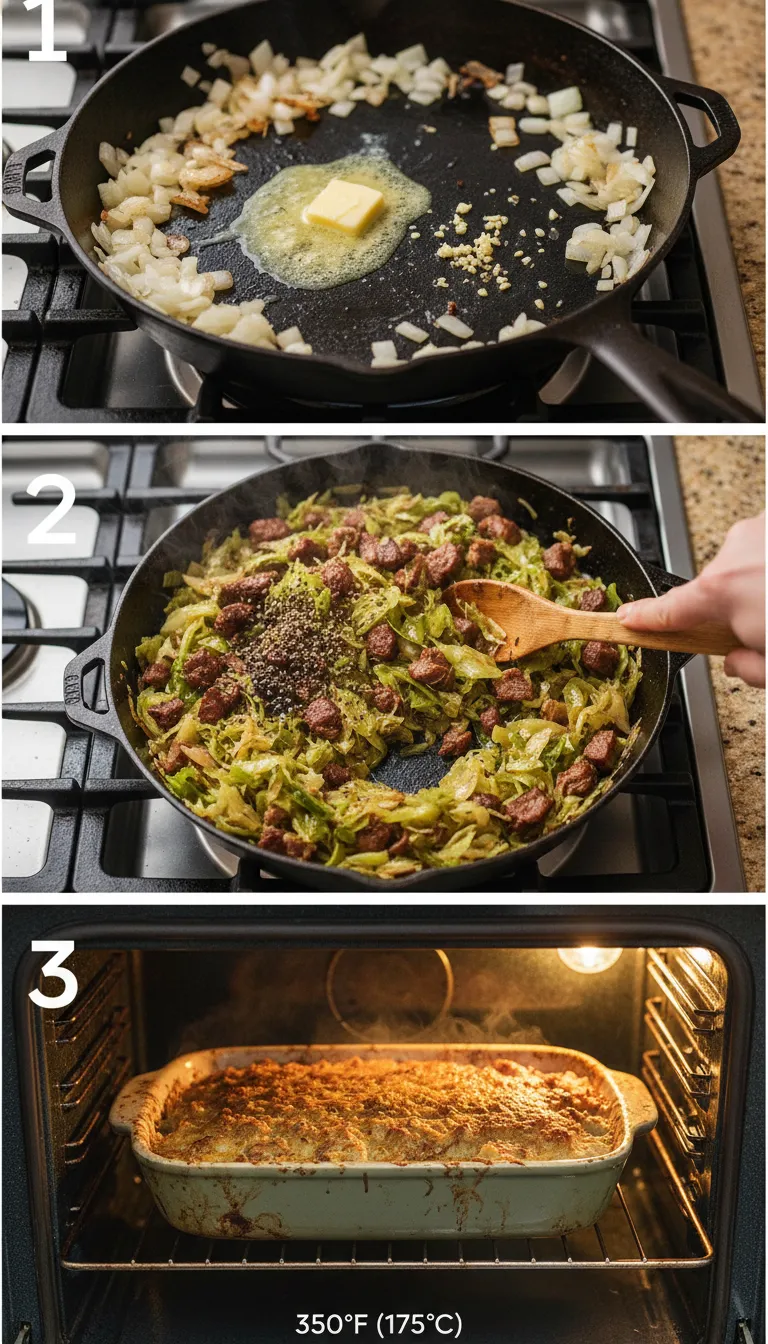 1

2

3

350°F (175°C)