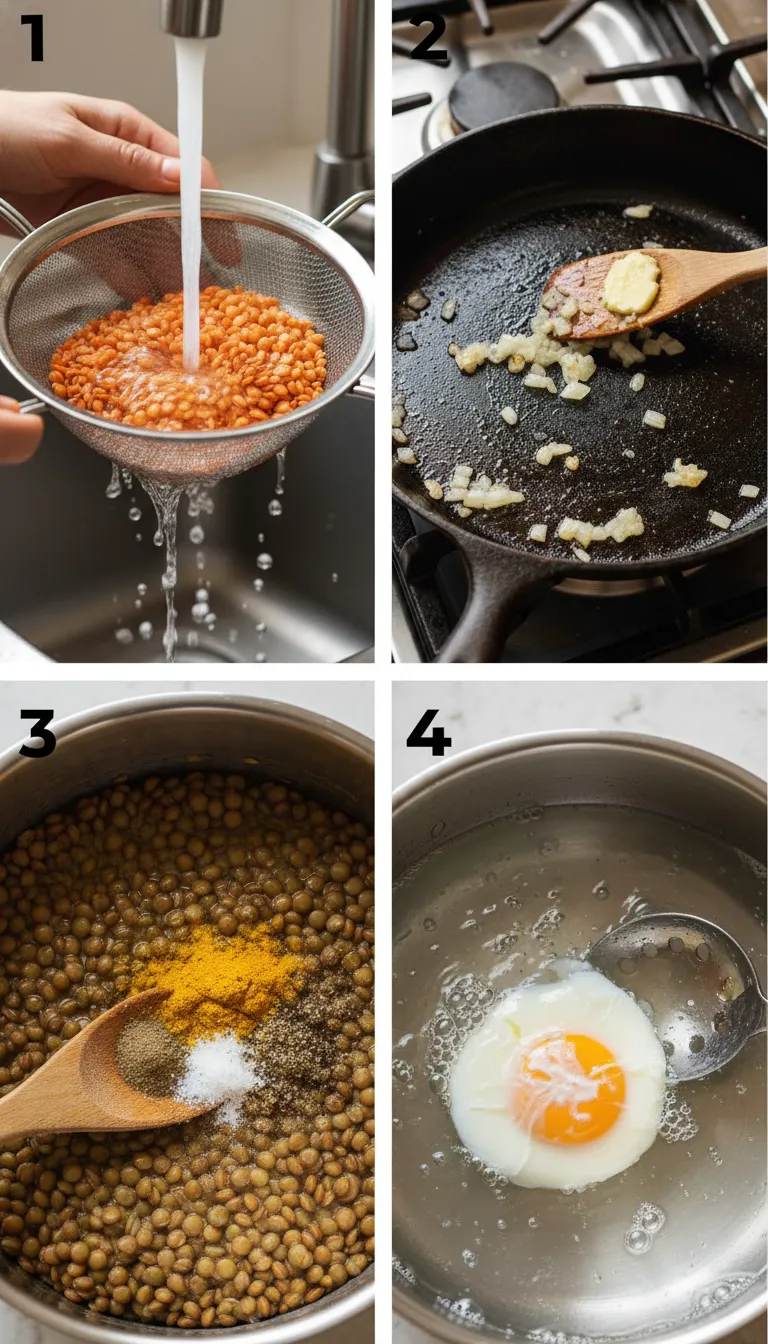 1

2

3

4