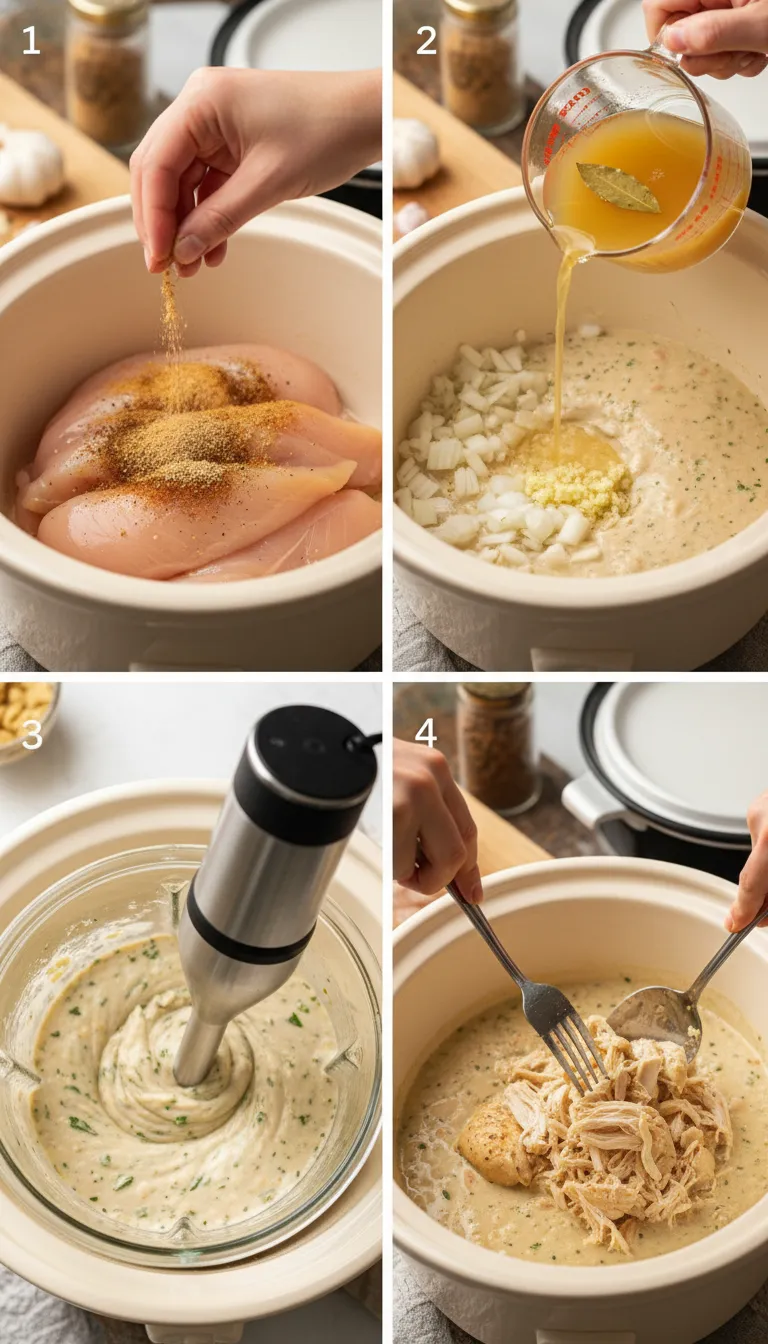 1

2

3

4