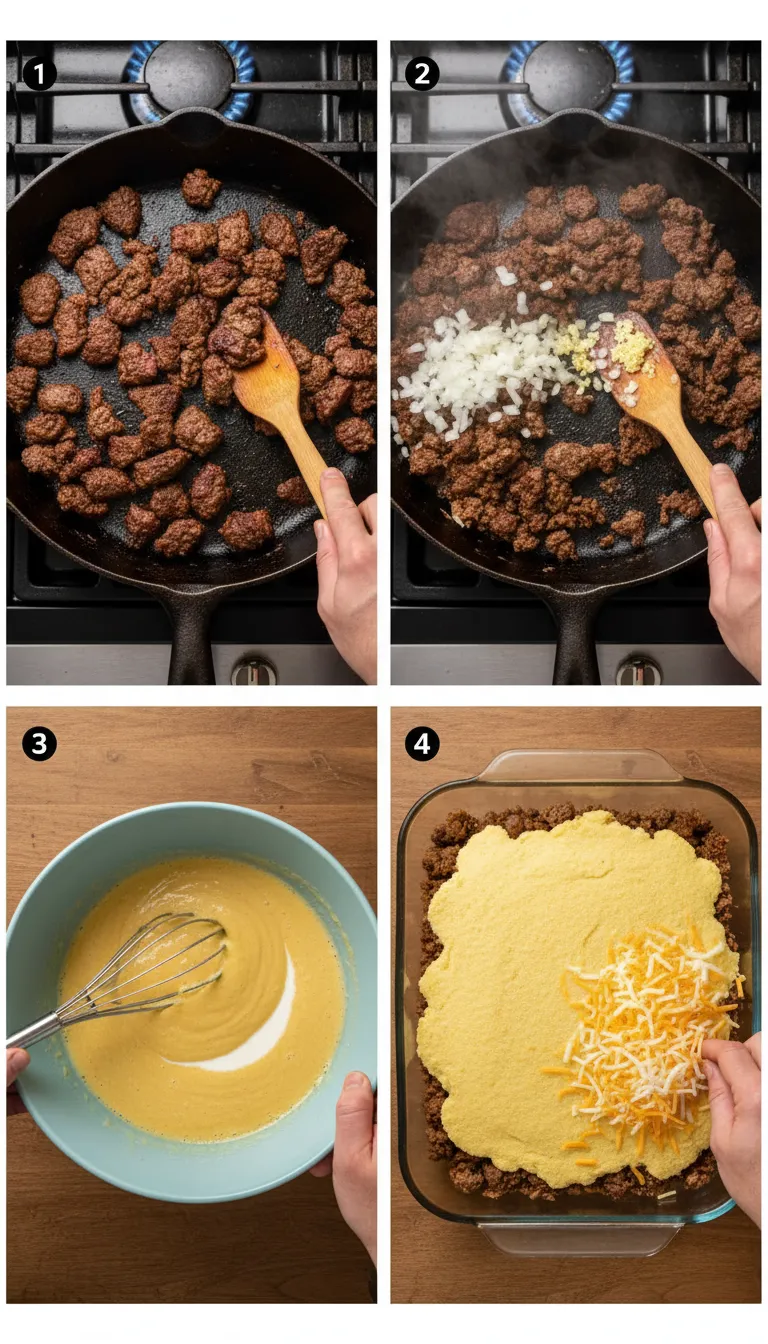 1

2

3

4