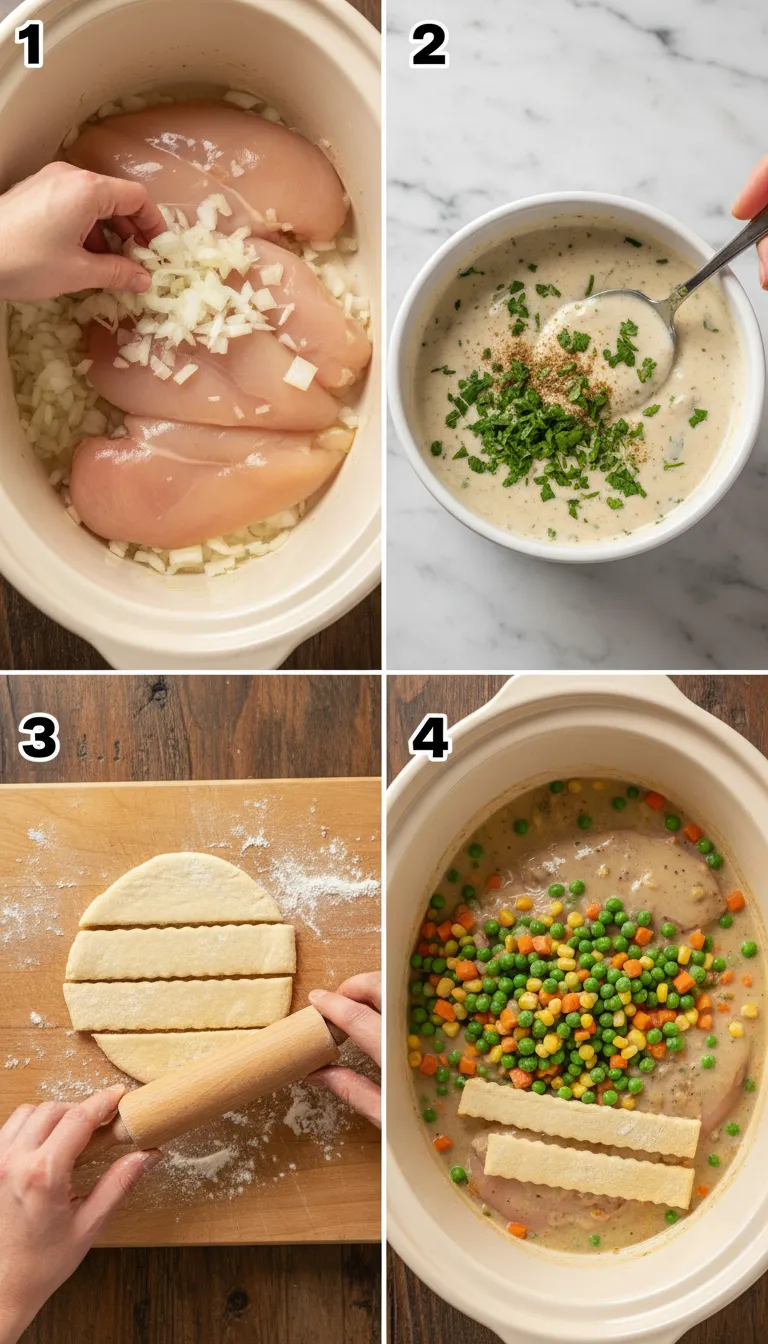 1

2

3

4