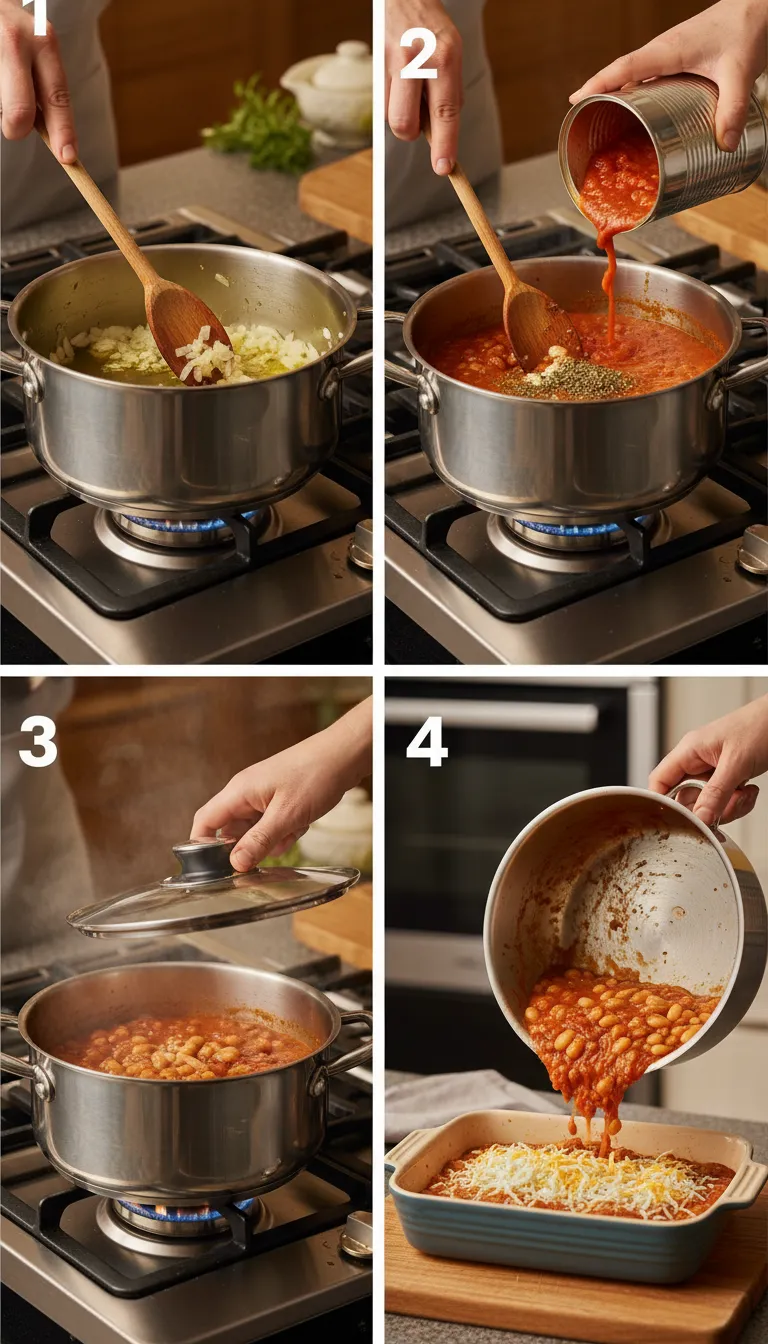 1

2

3

4