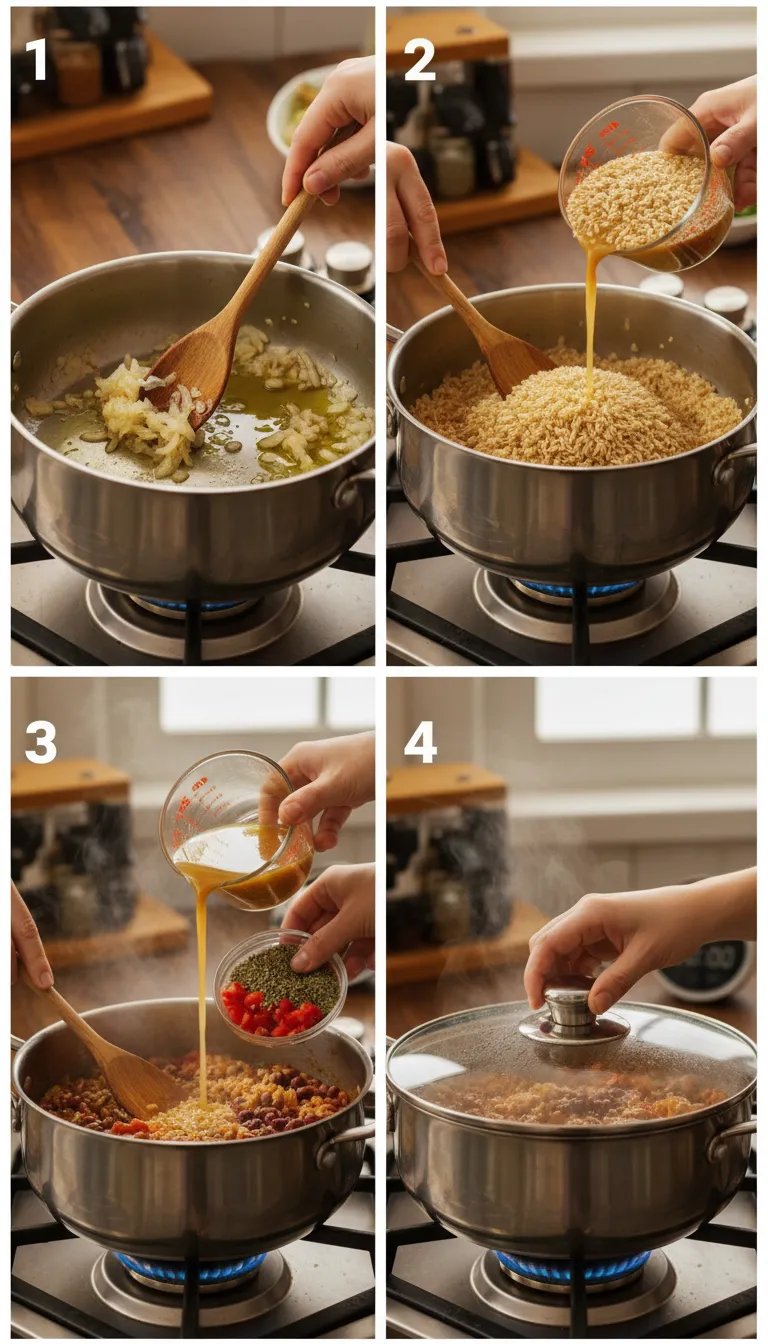 1

2

3

4