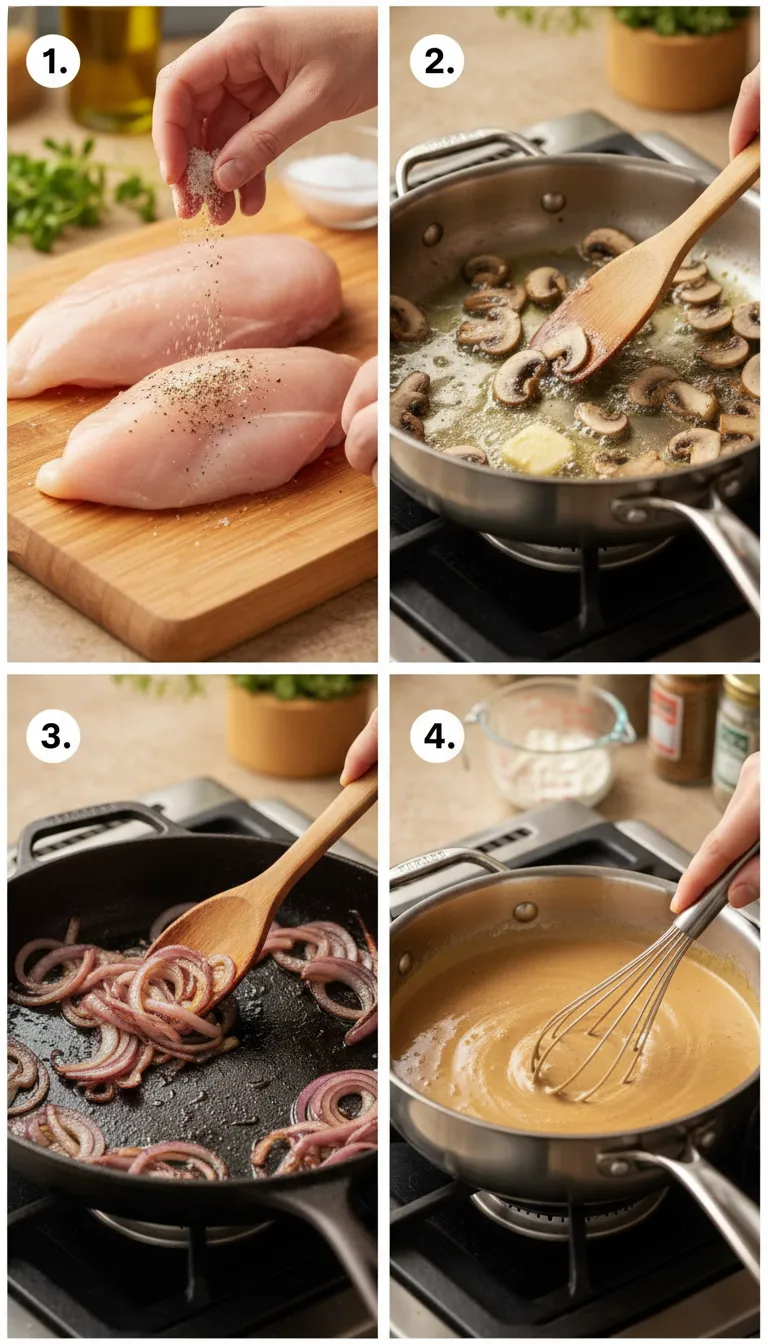 1.

2.

3.

4.