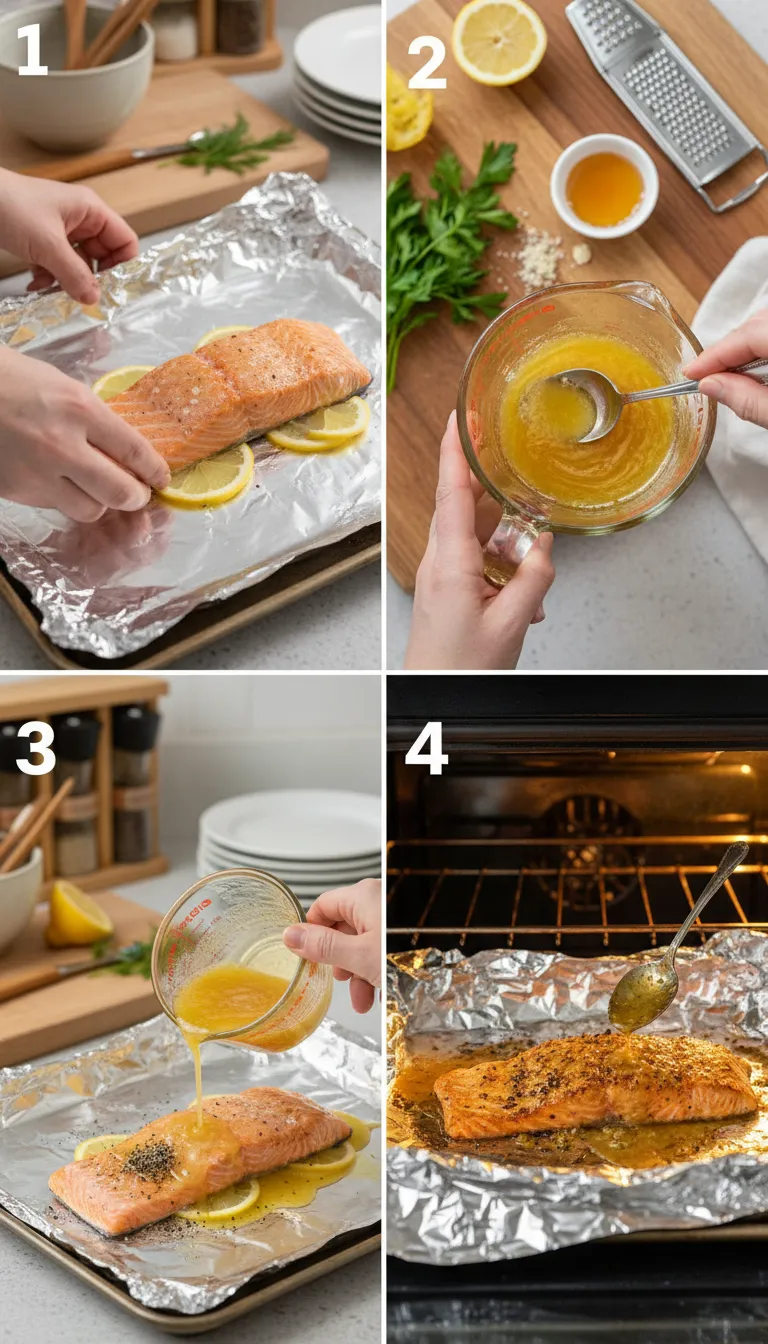 1
2
3
4