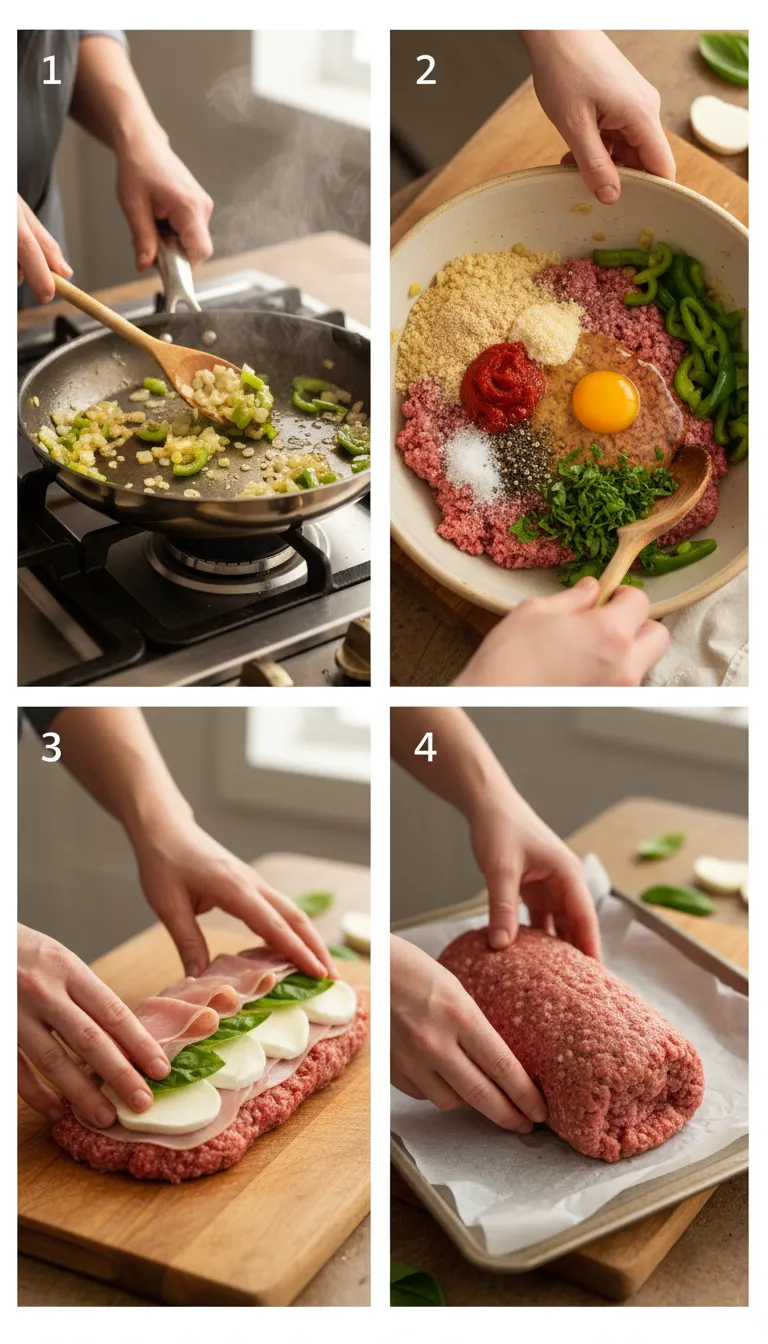 1

2

3

4