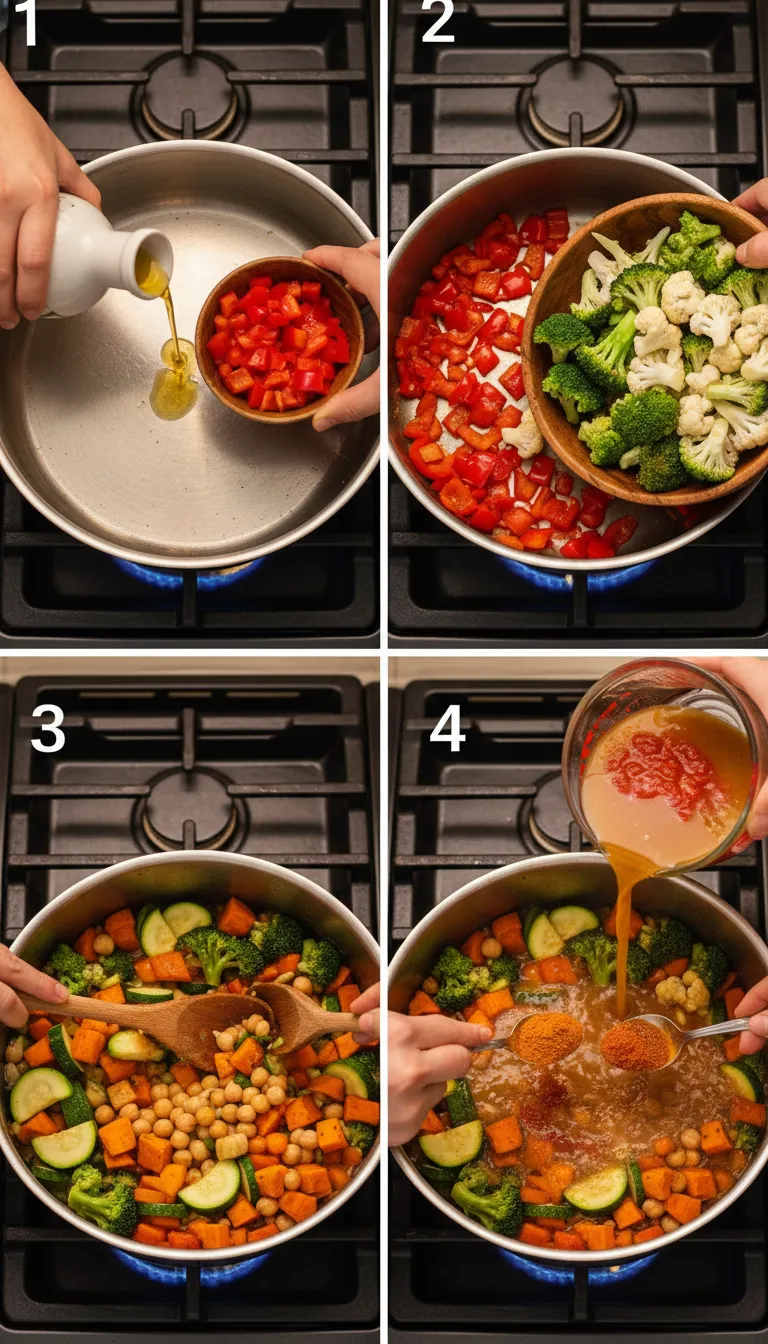 1

2

3

4