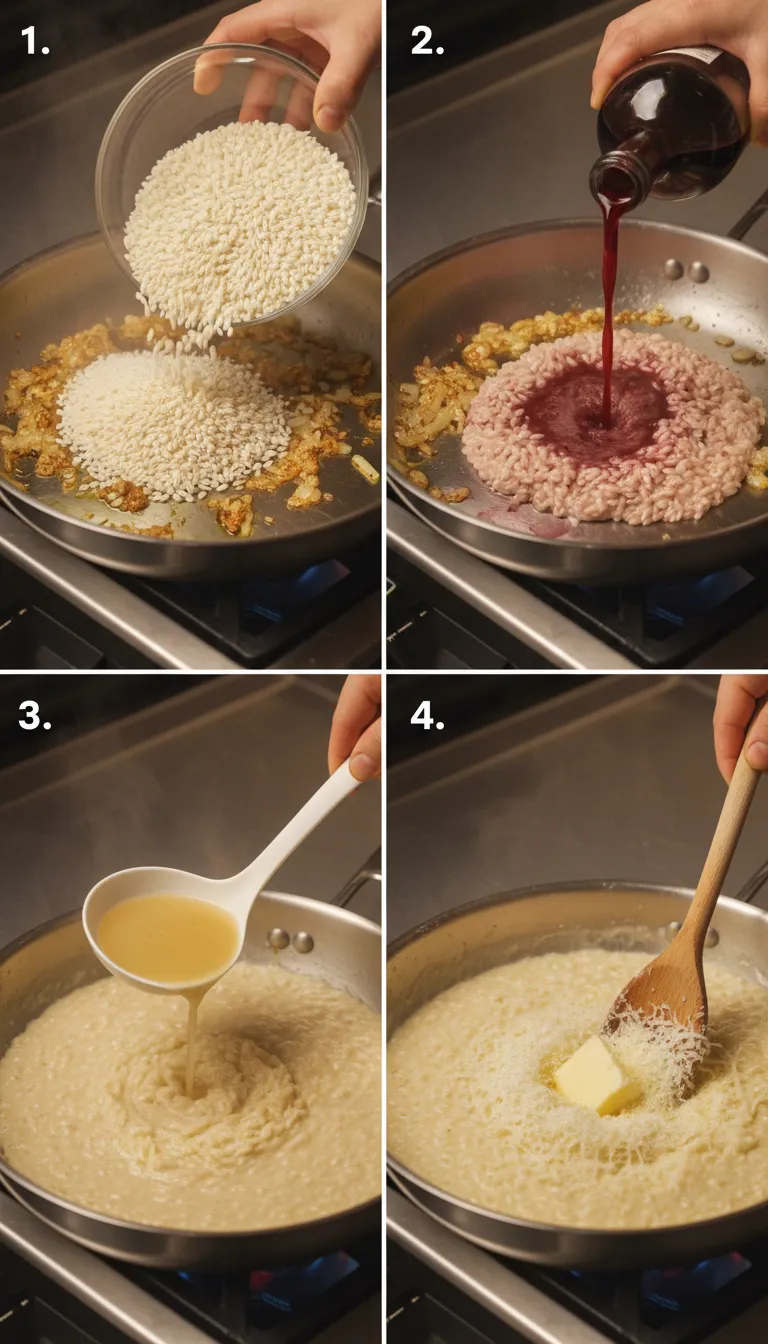 1.

2.

3.

4.