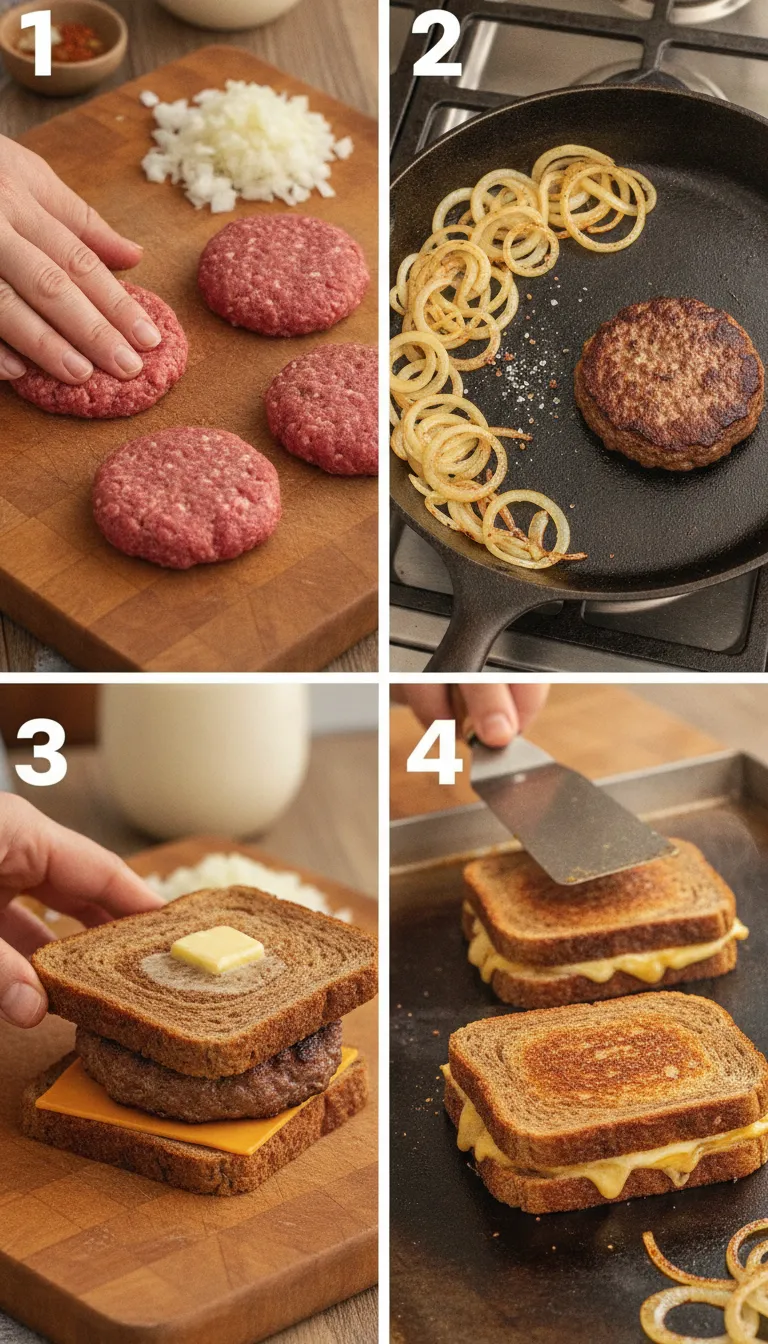 1

2

3

4