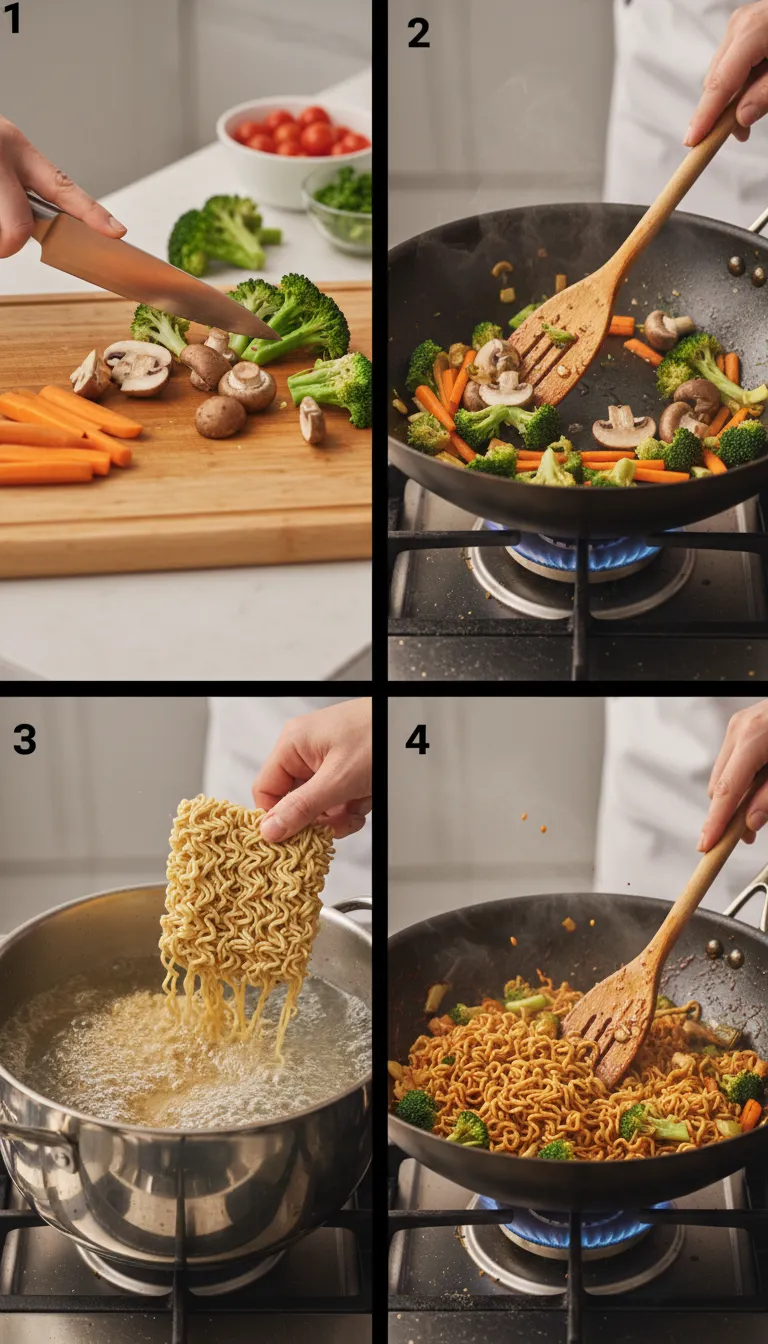 1

2

3

4