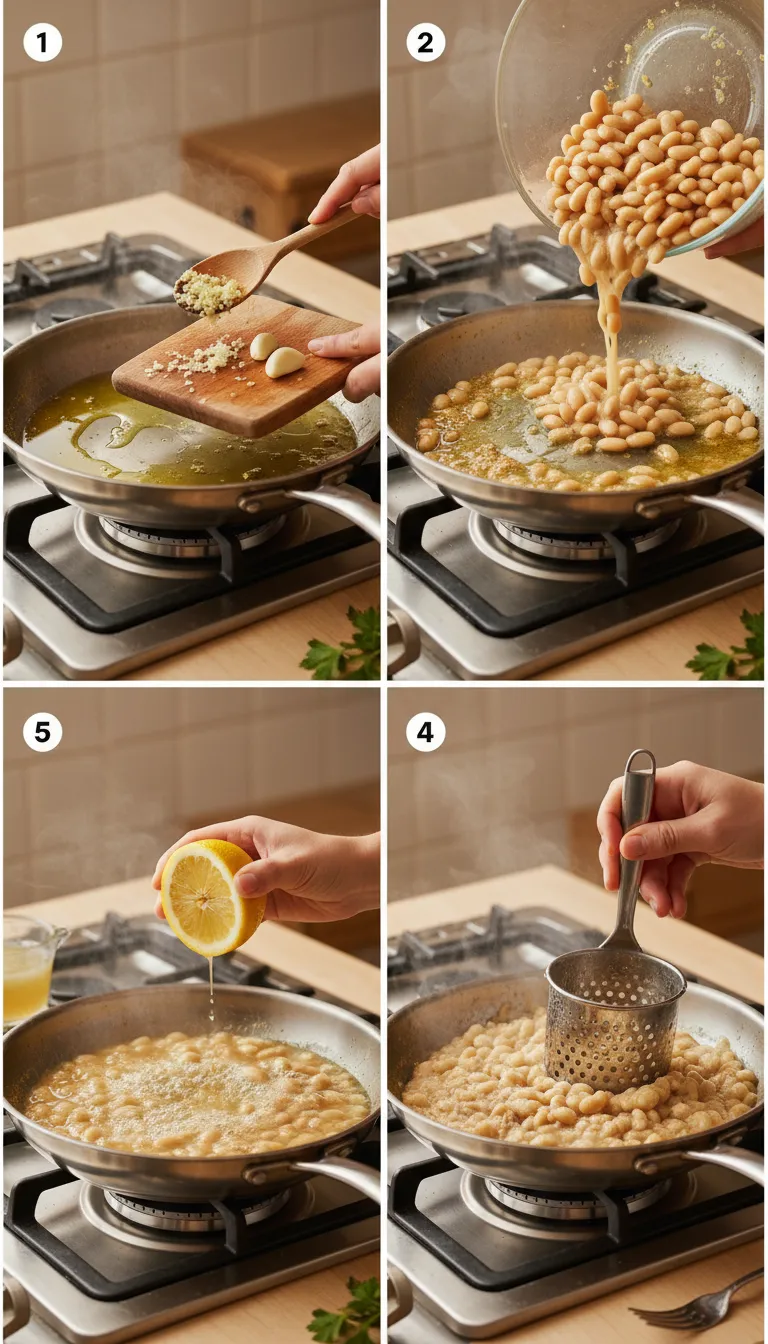 1

2

5

4