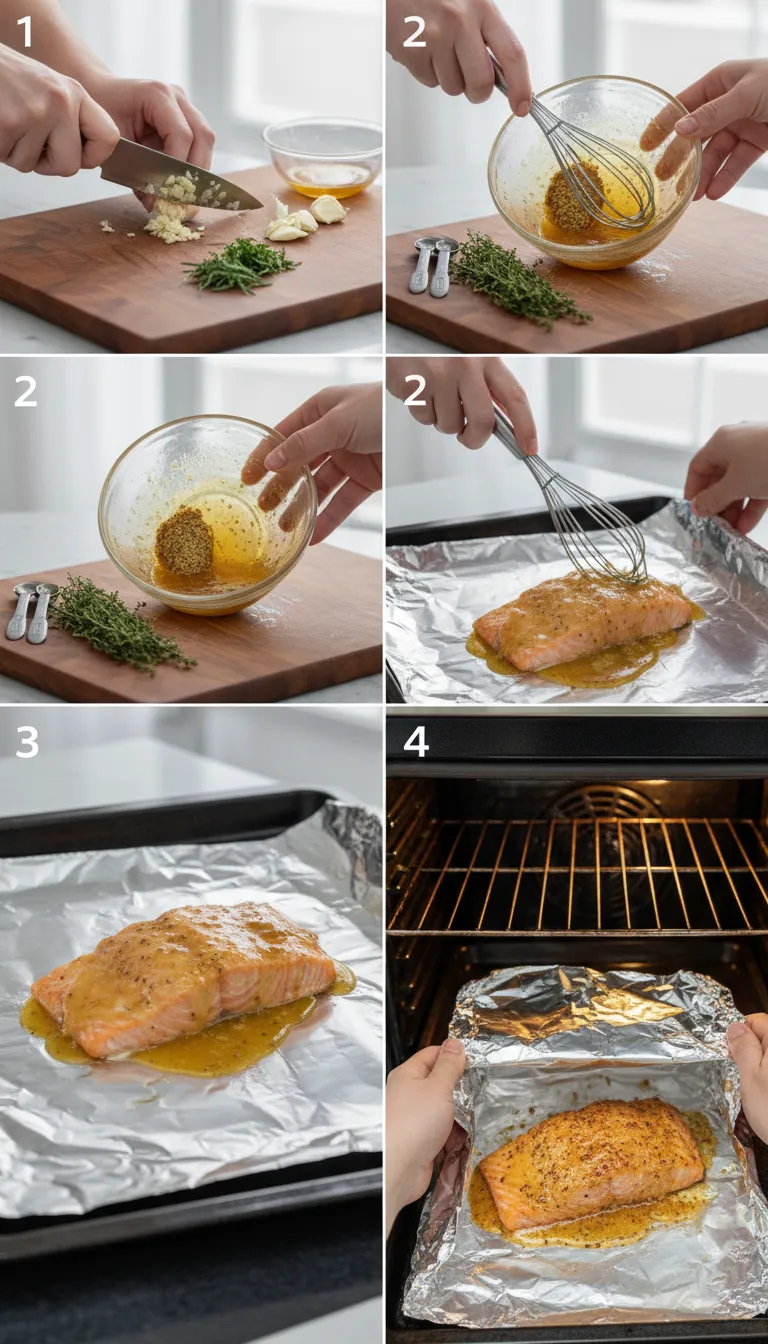 1

2

2

2

3

4