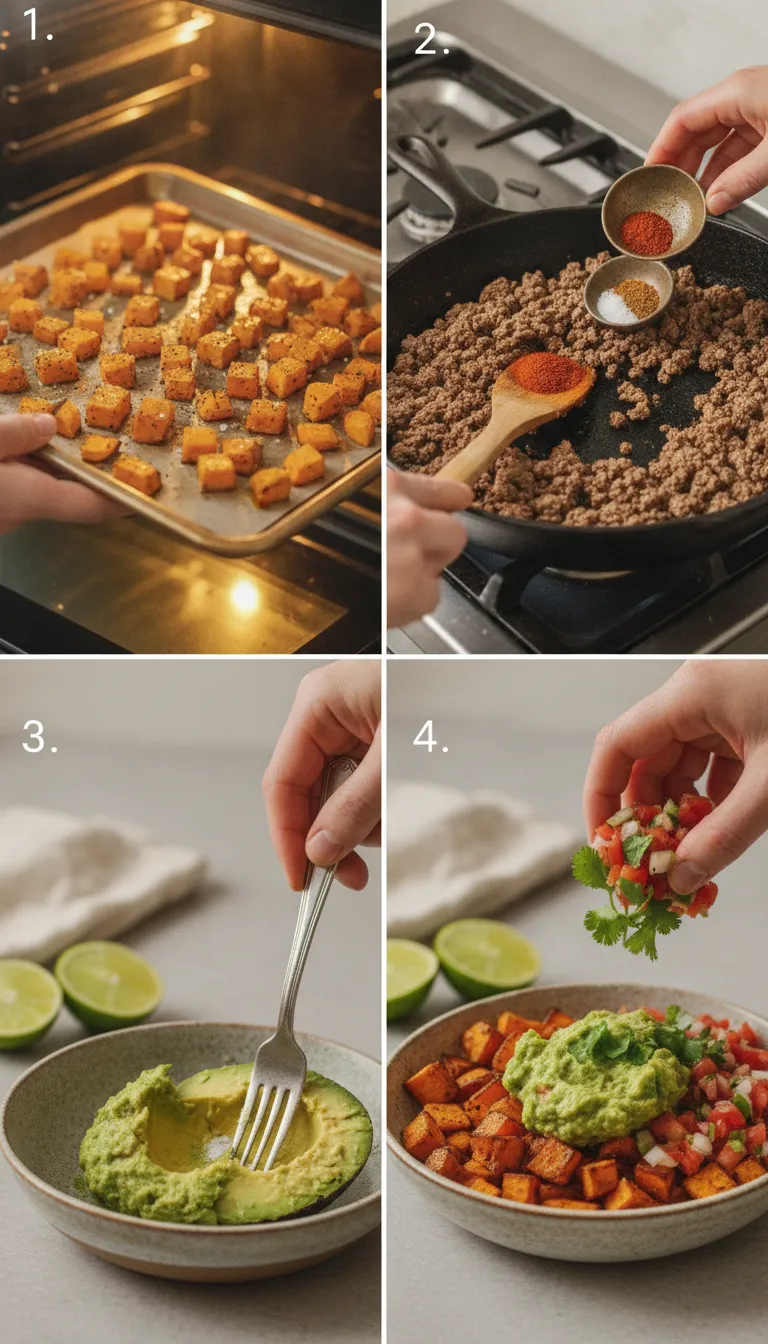 1.

2.

3.

4.